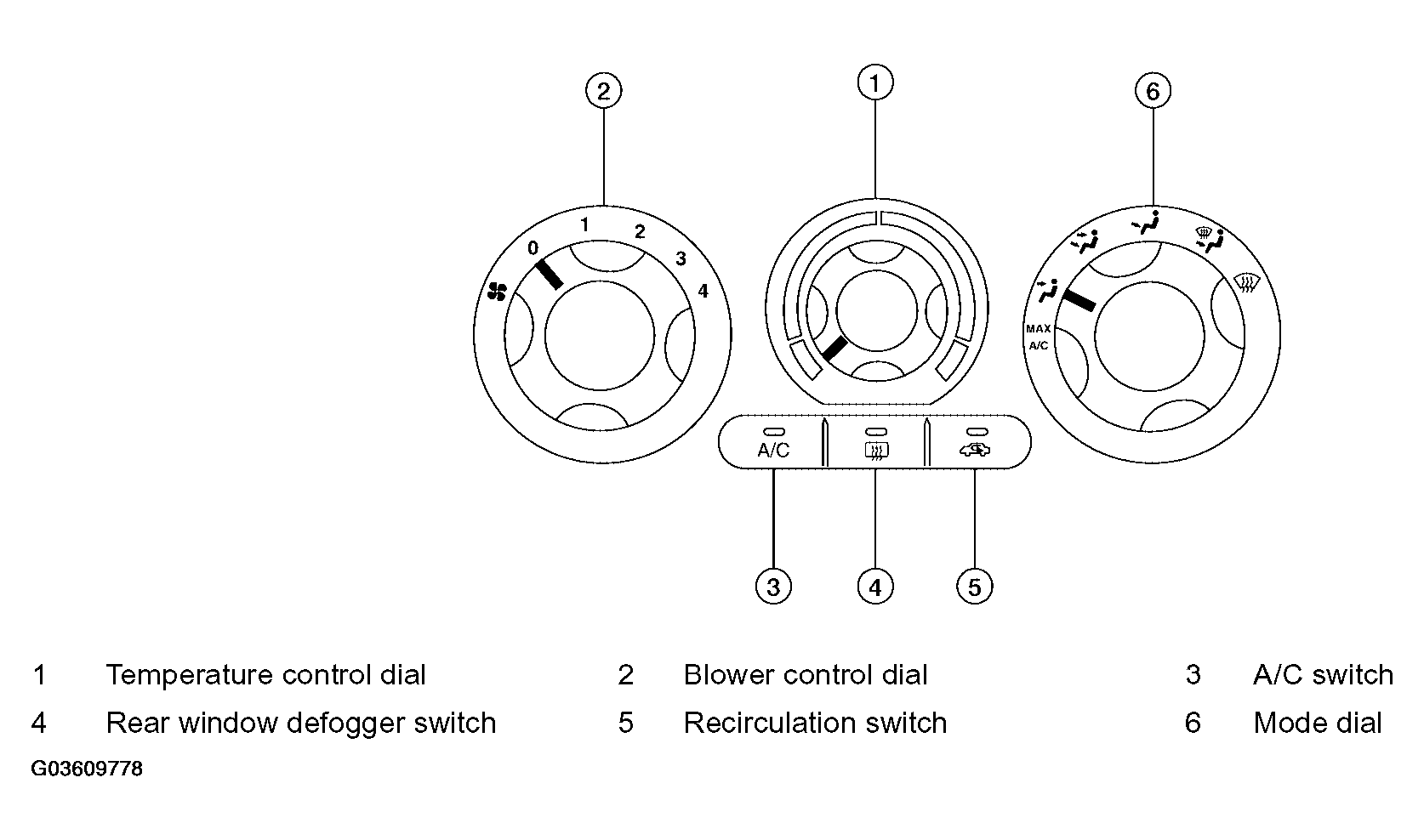 2

1

6

0 1 2 3 4

MAX A/C

A/C

3 4 5

| 1 | Temperature control dial | 2 | Blower control dial | 3 | A/C switch |
|---|---|---|---|---|---|
| 4 | Rear window defogger switch | 5 | Recirculation switch | 6 | Mode dial |

G03609778