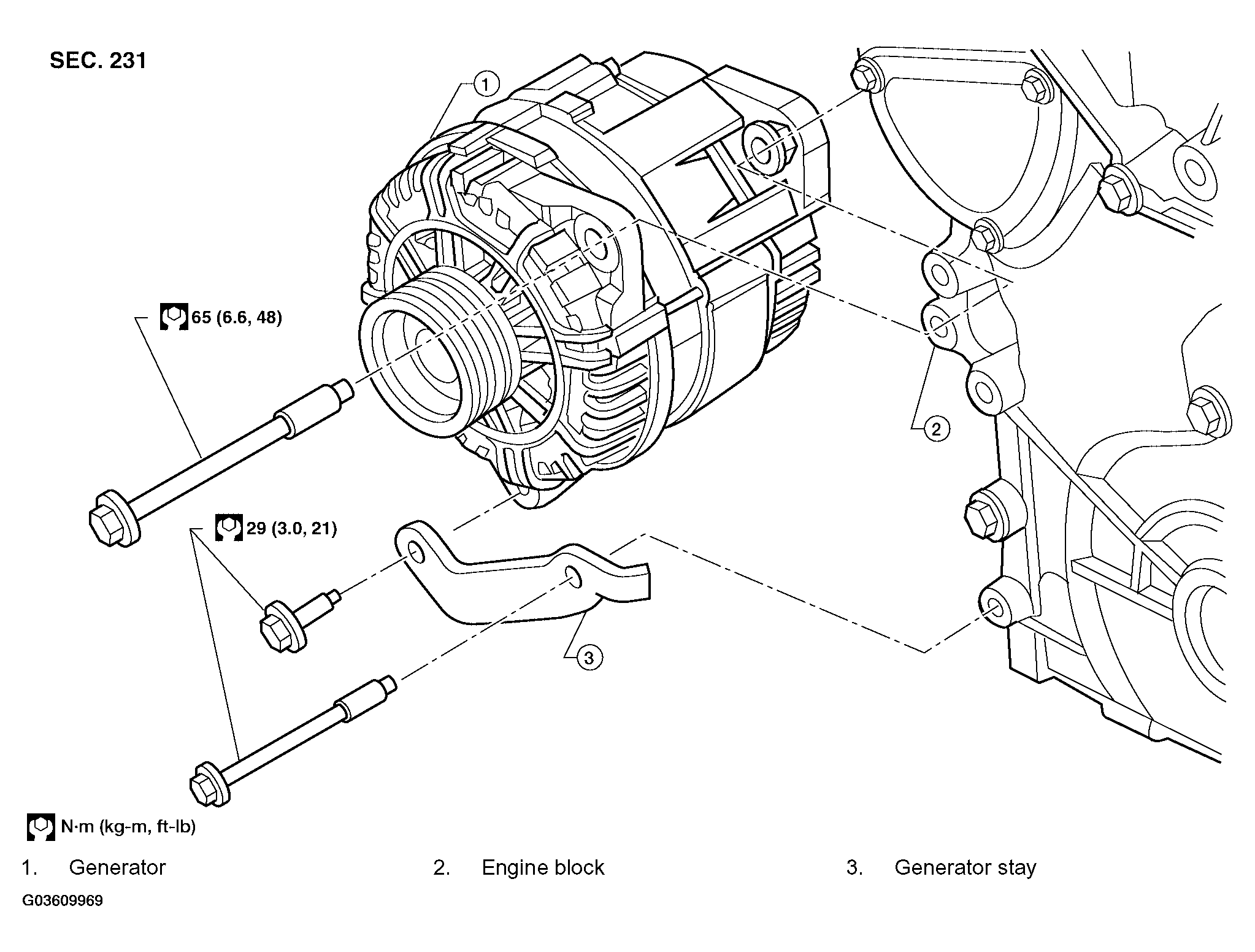 SEC. 231

1

65 (6.6, 48)

2

29 (3.0, 21)

3

N·m (kg-m, ft-lb)

1. Generator

2. Engine block

3. Generator stay

G03609969