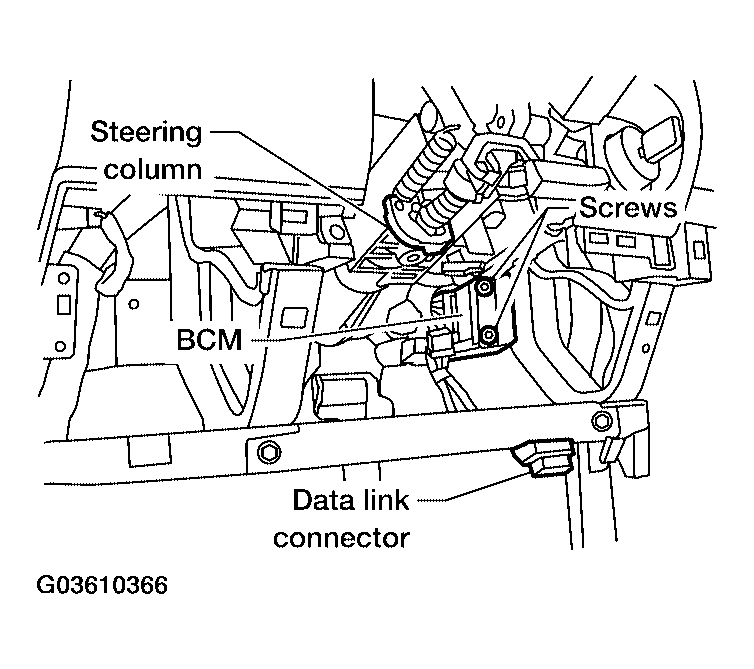 Steering column

Screws

BCM

Data link connector

G03610366