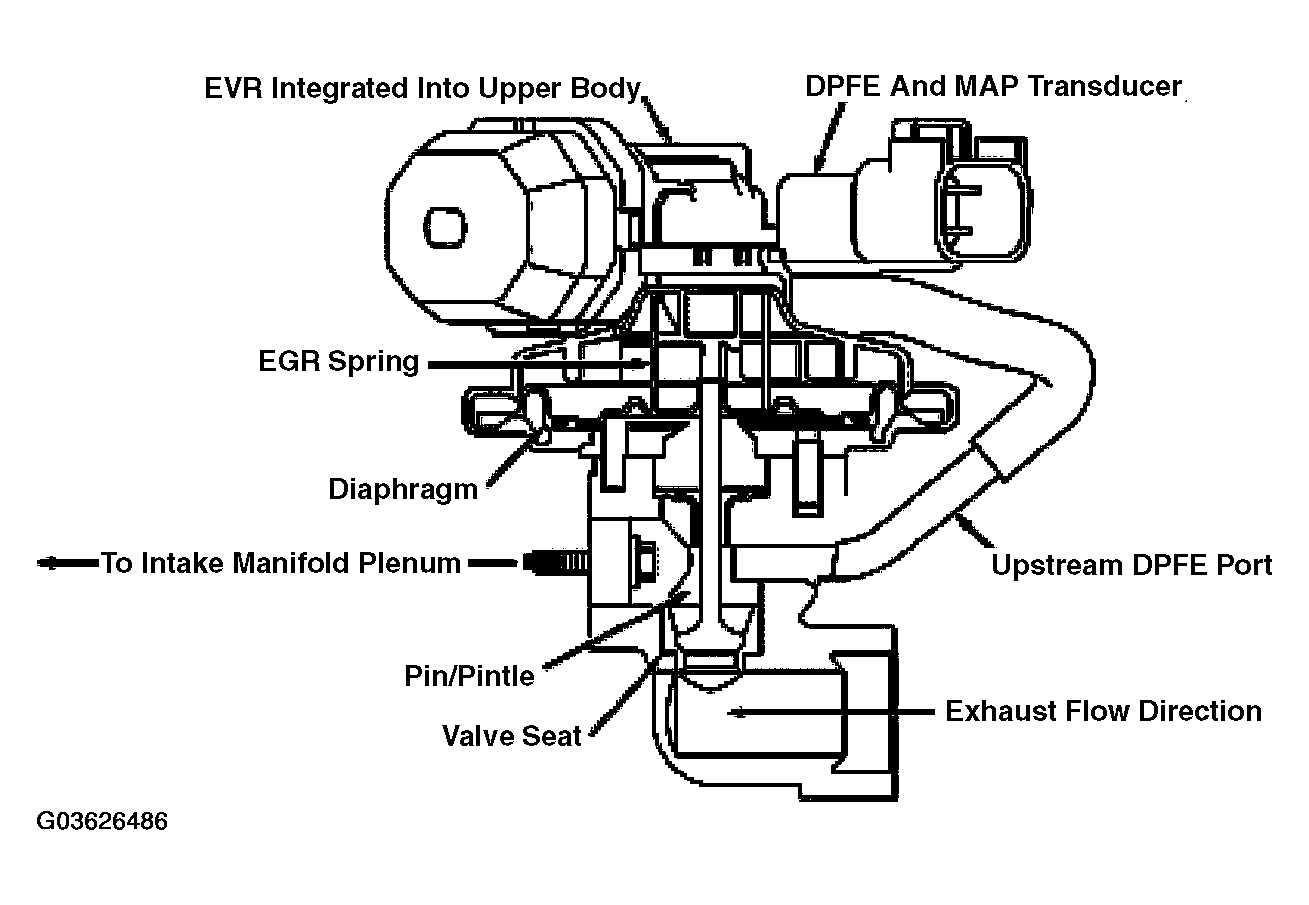 EVR Integrated Into Upper Body
DPFE And MAP Transducer
EGR Spring
Diaphragm
To Intake Manifold Plenum
Upstream DPFE Port
Pin/Pintle
Valve Seat
Exhaust Flow Direction
G03626486