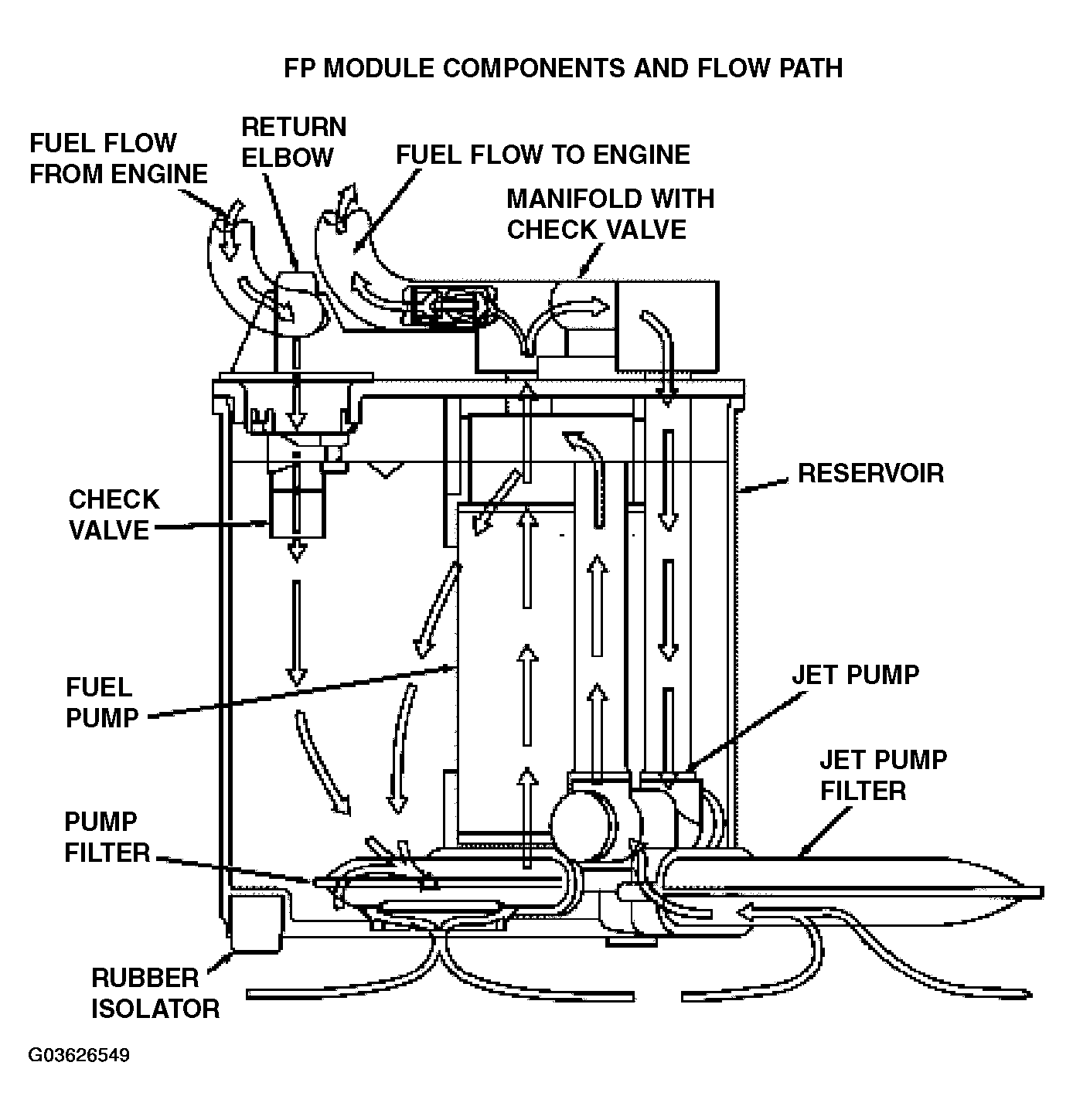 FP MODULE COMPONENTS AND FLOW PATH

FUEL FLOW FROM ENGINE

RETURN ELBOW

FUEL FLOW TO ENGINE

MANIFOLD WITH CHECK VALVE

RESERVOIR

CHECK VALVE

FUEL PUMP

JET PUMP

JET PUMP FILTER

PUMP FILTER

RUBBER ISOLATOR

G03626549