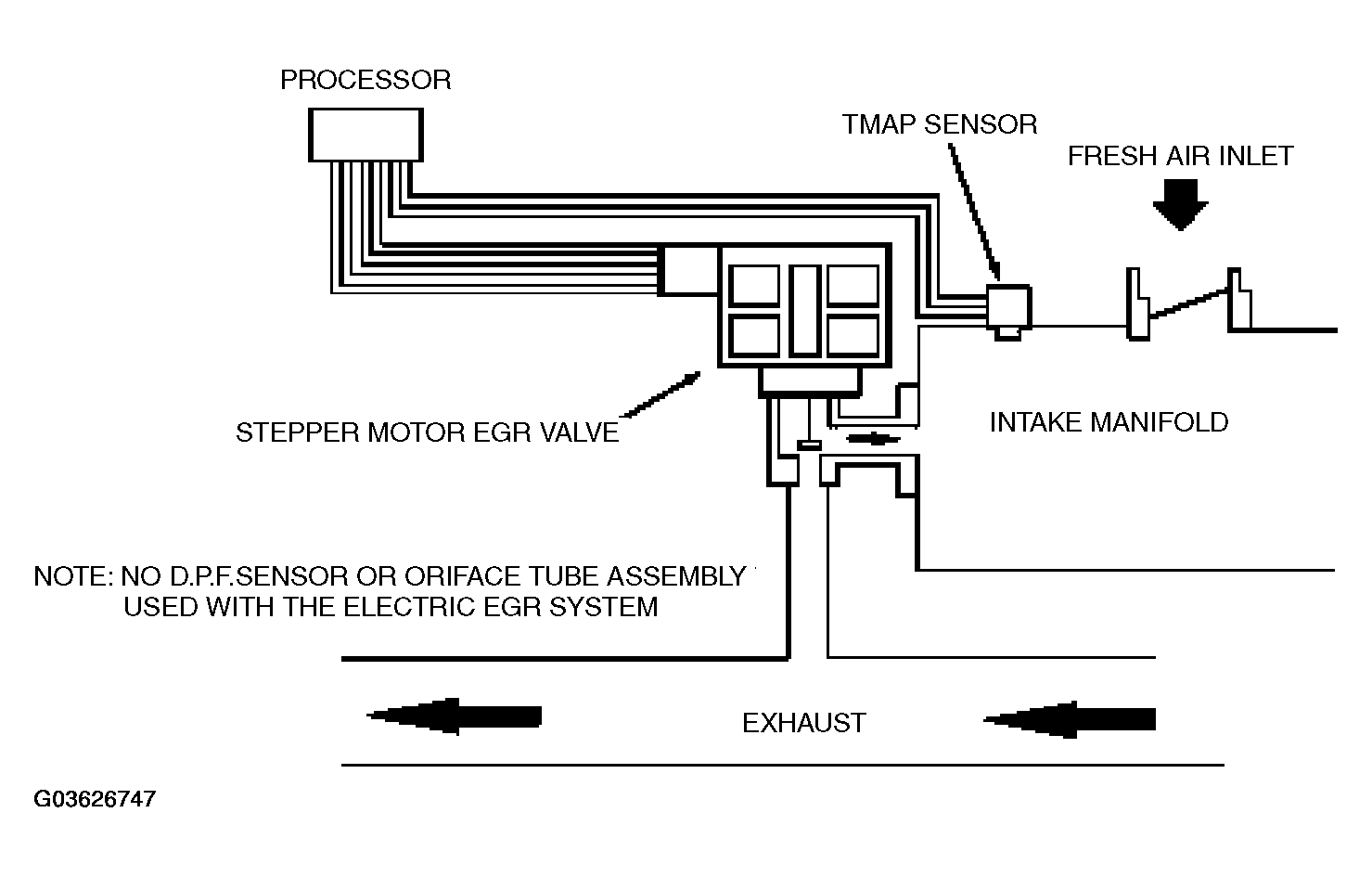 PROCESSOR

TMAP SENSOR

FRESH AIR INLET

STEPPER MOTOR EGR VALVE

INTAKE MANIFOLD

NOTE: NO D.P.F.SENSOR OR ORIFACE TUBE ASSEMBLY
USED WITH THE ELECTRIC EGR SYSTEM

EXHAUST

G03626747