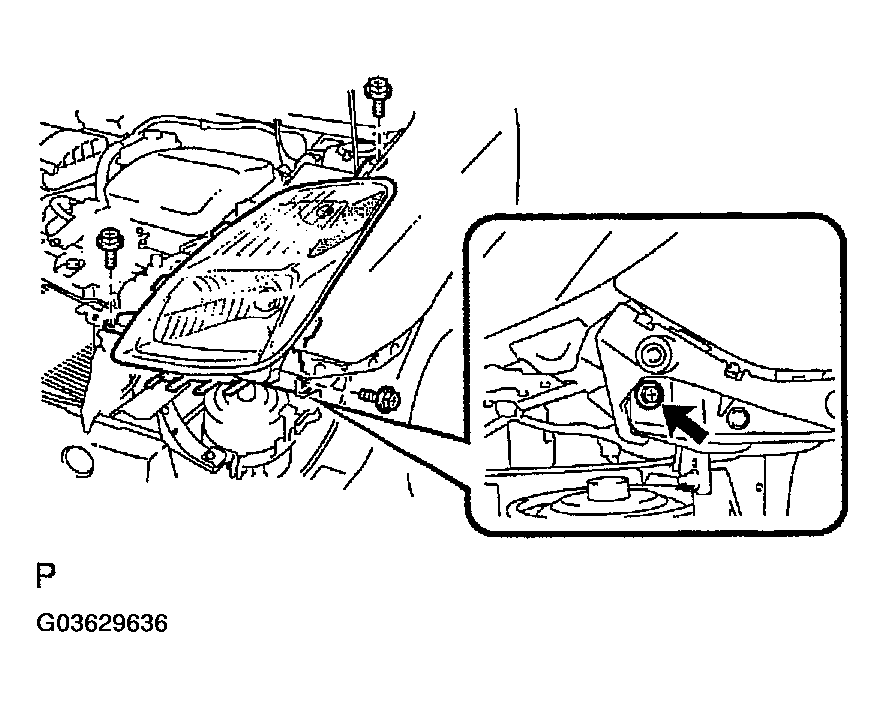 P

G03629636