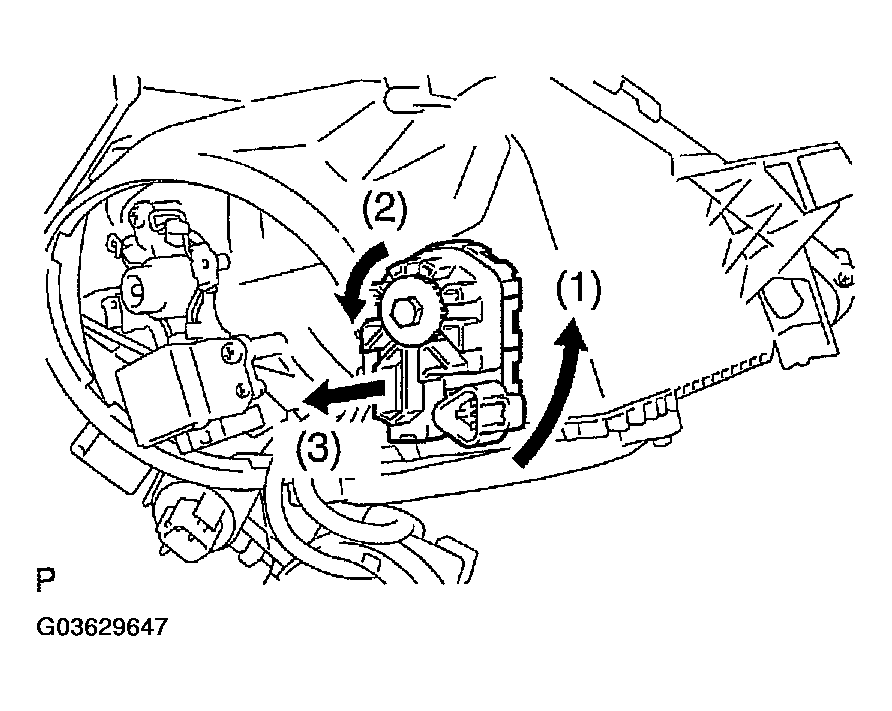 (2)

(1)

(3)

P

G03629647