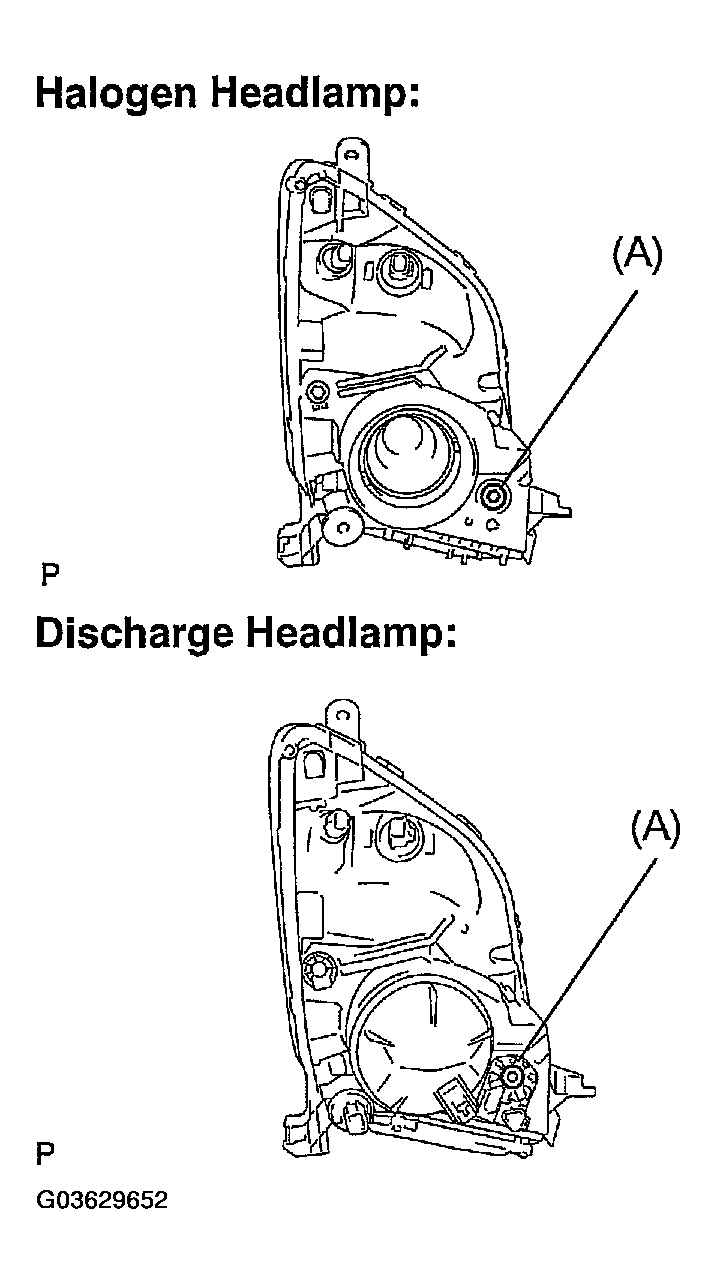 Halogen Headlamp:

(A)

P

Discharge Headlamp:

(A)

P

G03629652