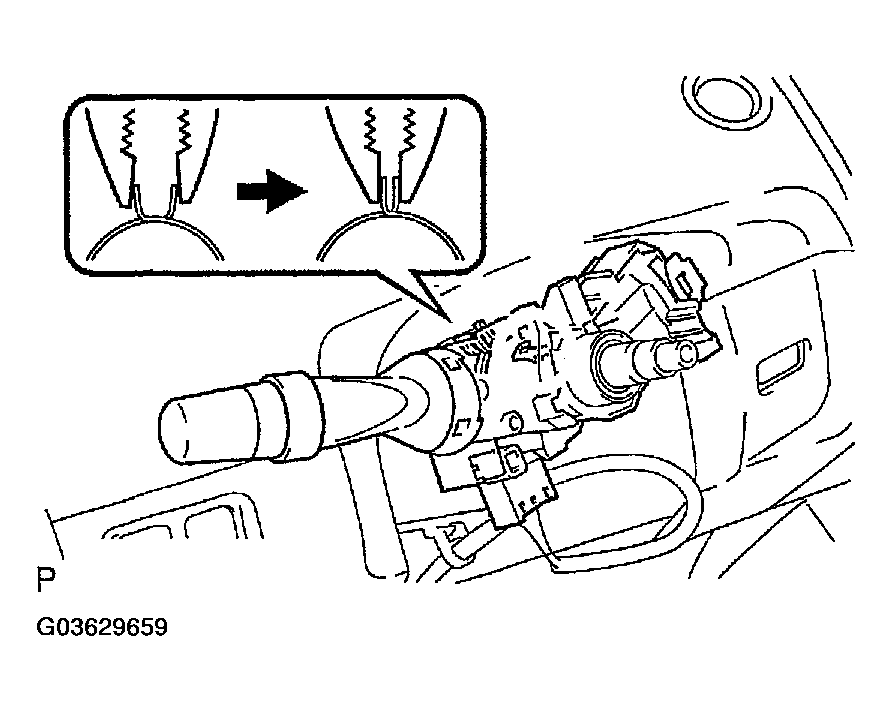 P

G03629659