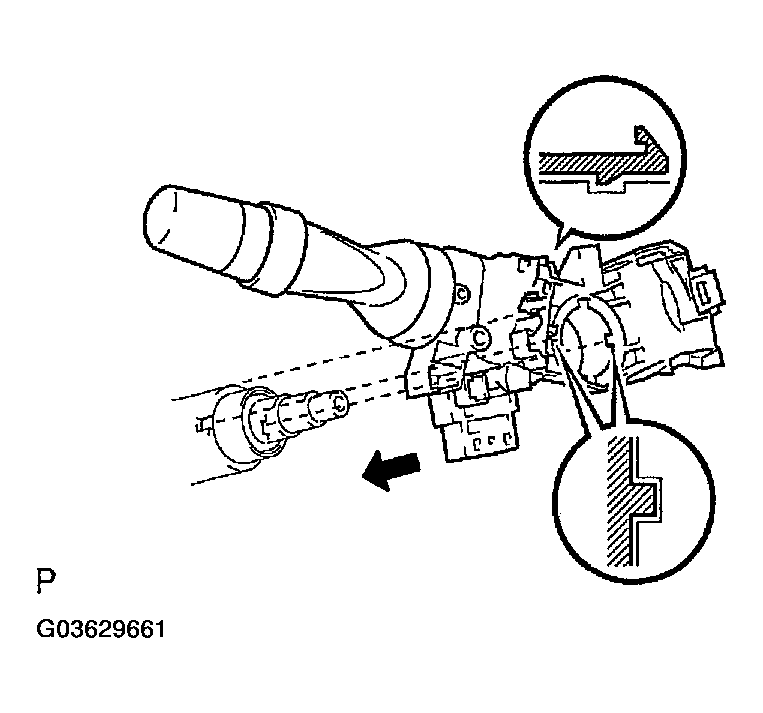 P

G03629661