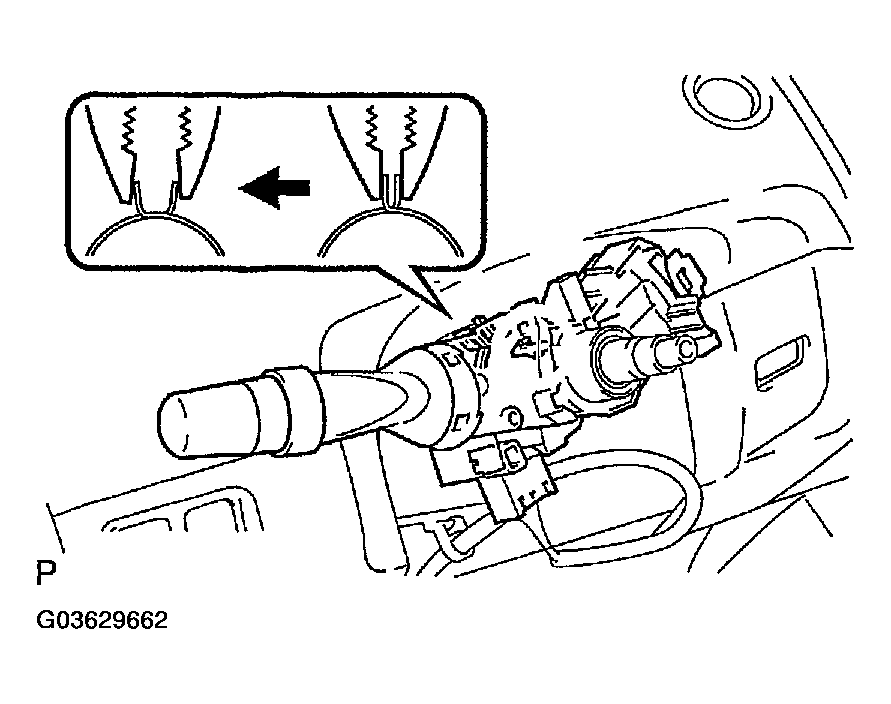 P

G03629662