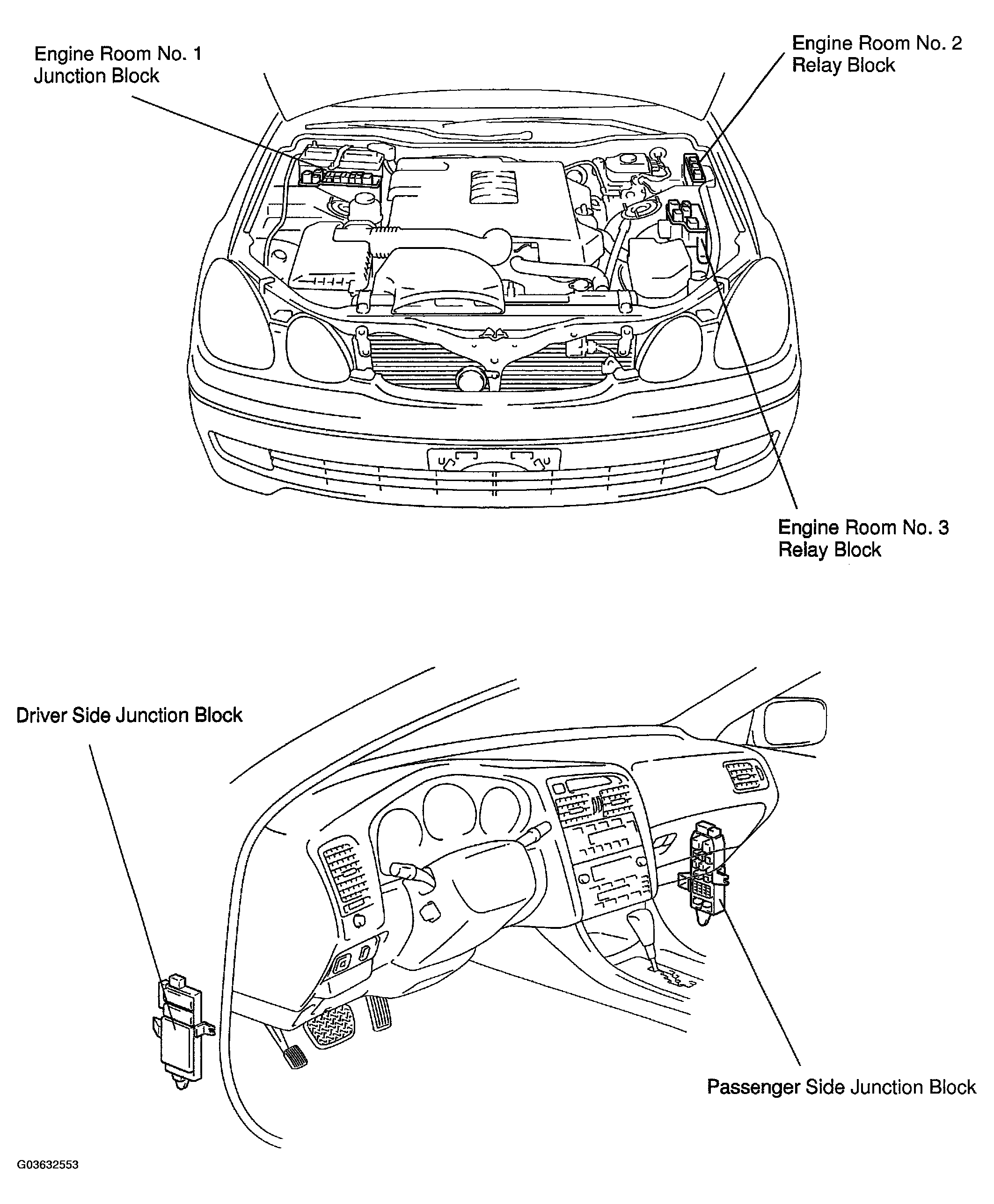 Engine Room No. 1
Junction Block

Engine Room No. 2
Relay Block

Engine Room No. 3
Relay Block

Driver Side Junction Block

Passenger Side Junction Block

G03632553