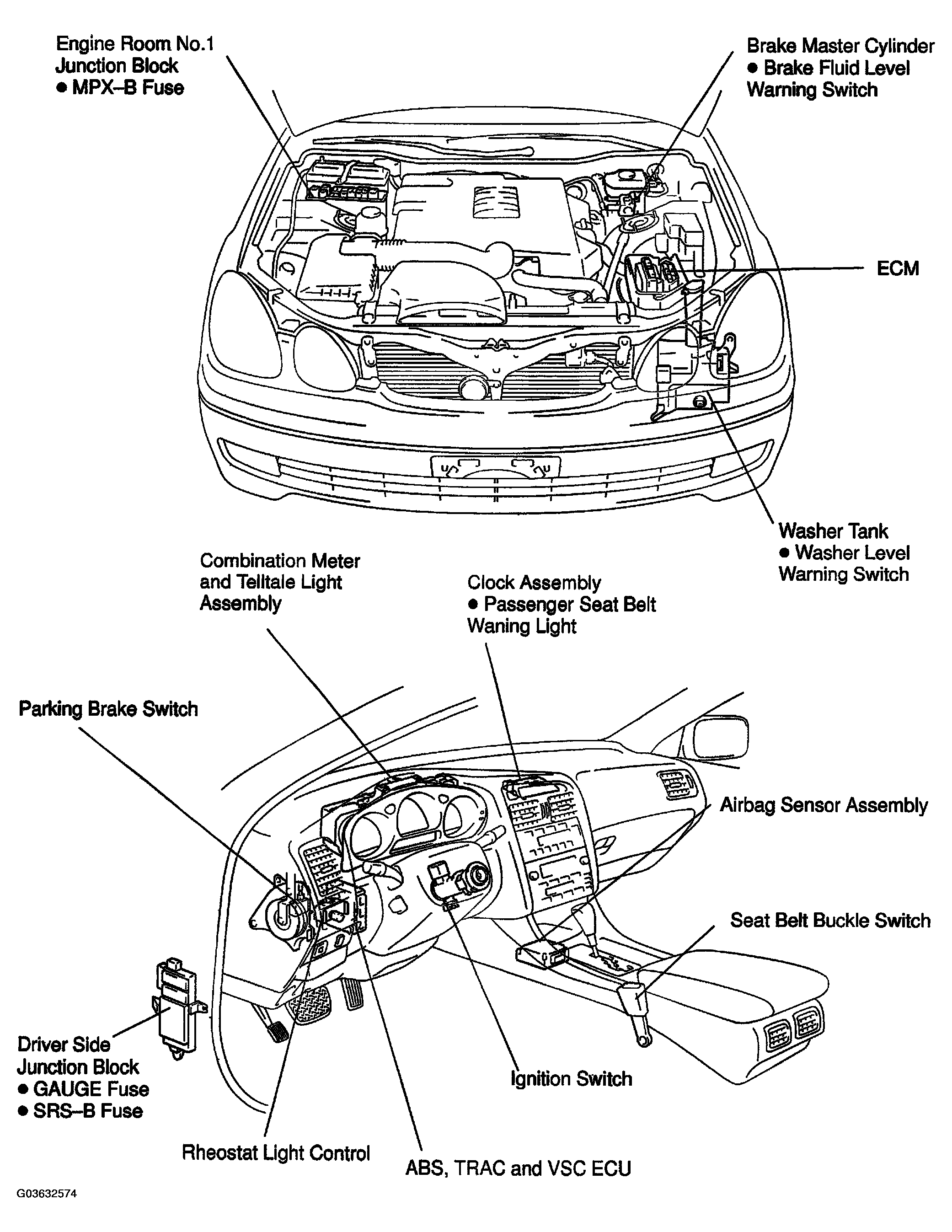 Engine Room No.1 Junction Block
● MPX–B Fuse

Brake Master Cylinder
● Brake Fluid Level Warning Switch

ECM

Washer Tank
● Washer Level Warning Switch

Combination Meter and Telltale Light Assembly

Clock Assembly
● Passenger Seat Belt Waning Light

Parking Brake Switch

Airbag Sensor Assembly

Seat Belt Buckle Switch

Driver Side Junction Block
● GAUGE Fuse
● SRS–B Fuse

Ignition Switch

Rheostat Light Control

ABS, TRAC and VSC ECU

G03632574