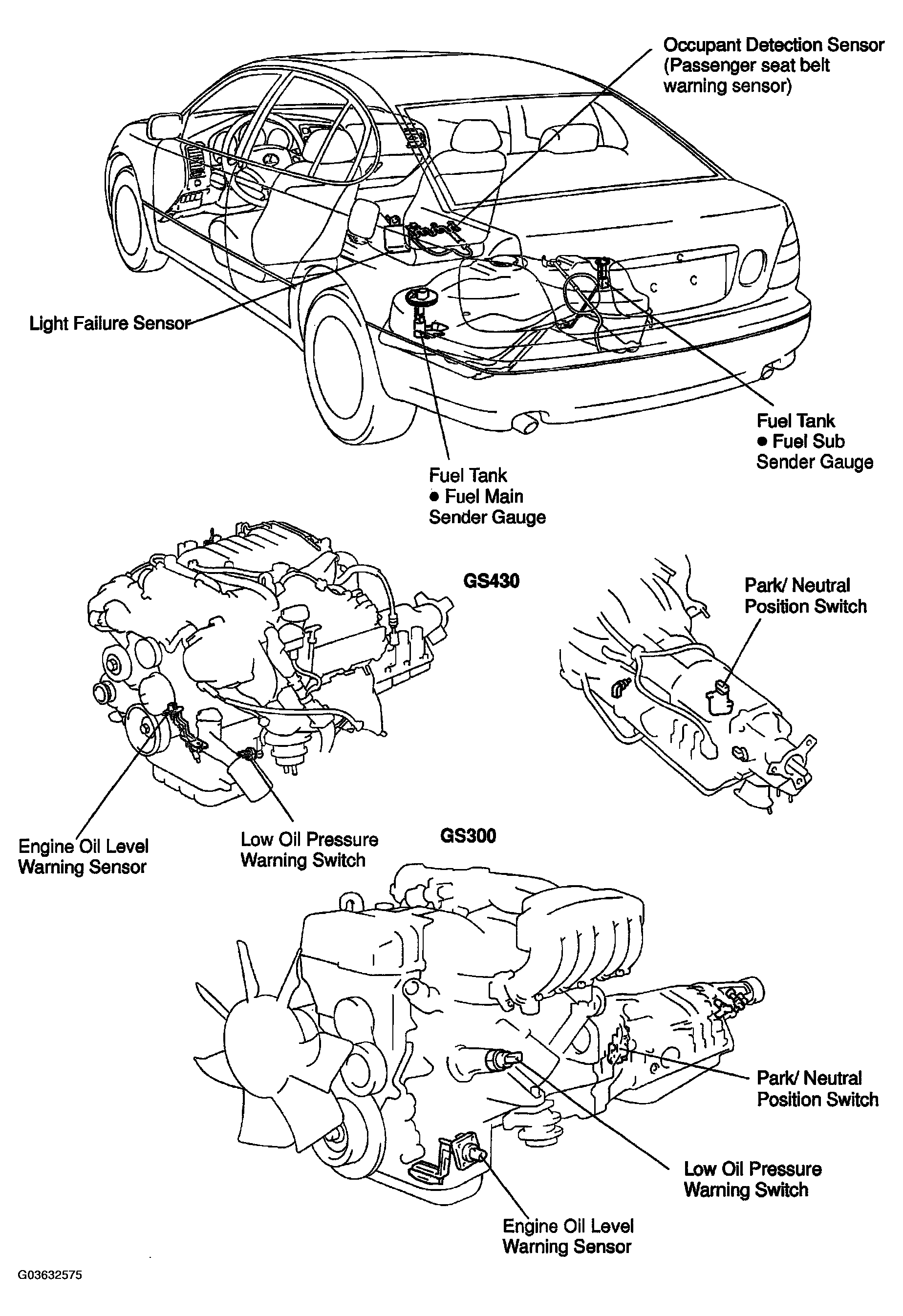 Occupant Detection Sensor (Passenger seat belt warning sensor)

Light Failure Sensor

Fuel Tank
● Fuel Sub Sender Gauge

Fuel Tank
● Fuel Main Sender Gauge

GS430

Park/ Neutral Position Switch

Engine Oil Level Warning Sensor

Low Oil Pressure Warning Switch

GS300

Park/ Neutral Position Switch

Low Oil Pressure Warning Switch

Engine Oil Level Warning Sensor

G03632575