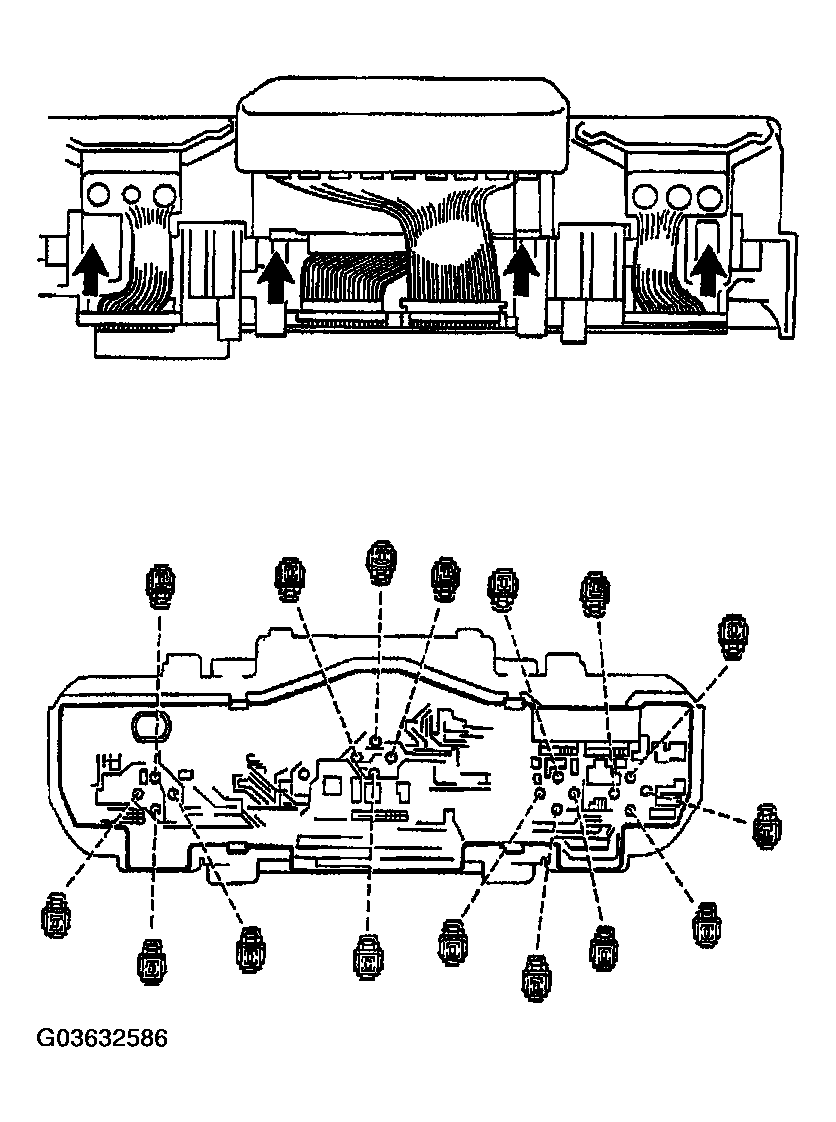 G03632586