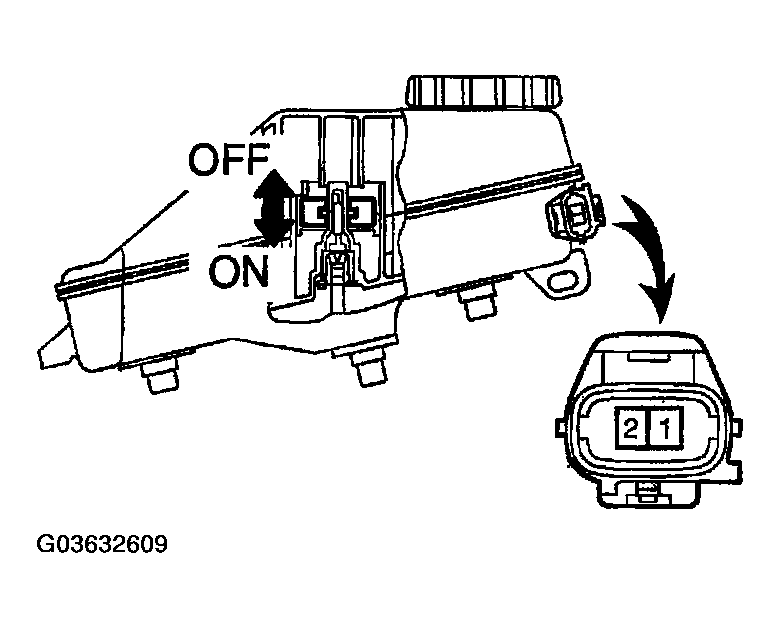 OFF
ON
2
1
G03632609