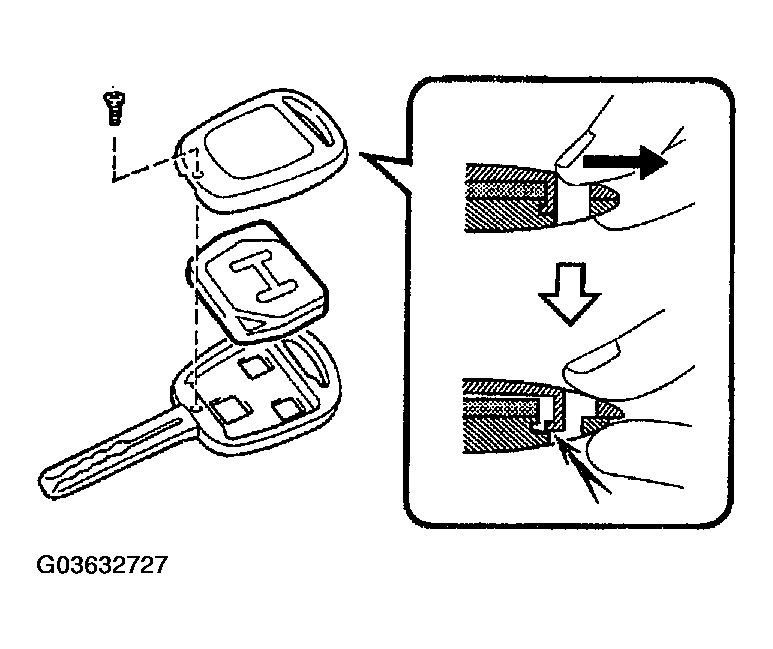 G03632727