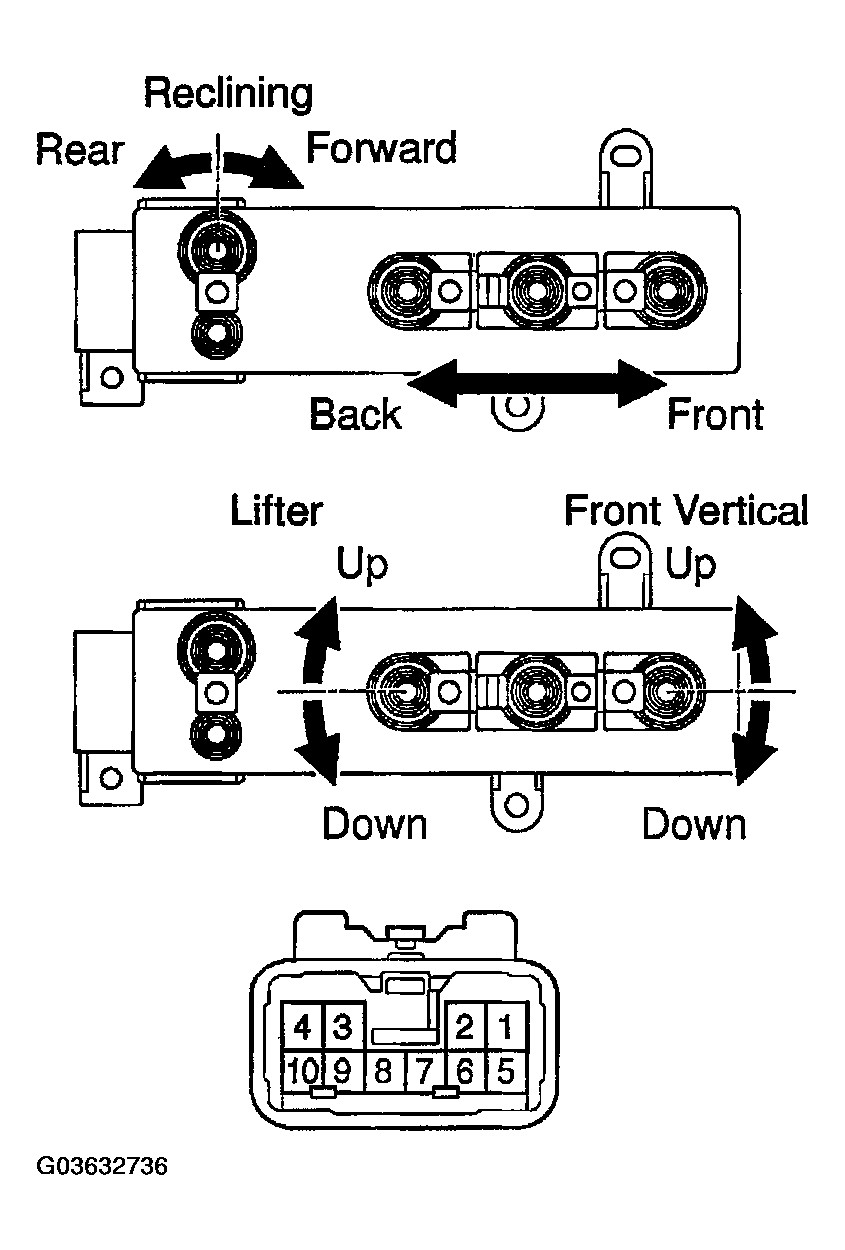 Reclining
Rear
Forward
Back
Front

Lifter
Front Vertical
Up
Up
Down
Down

4 3 2 1
10 9 8 7 6 5

G03632736