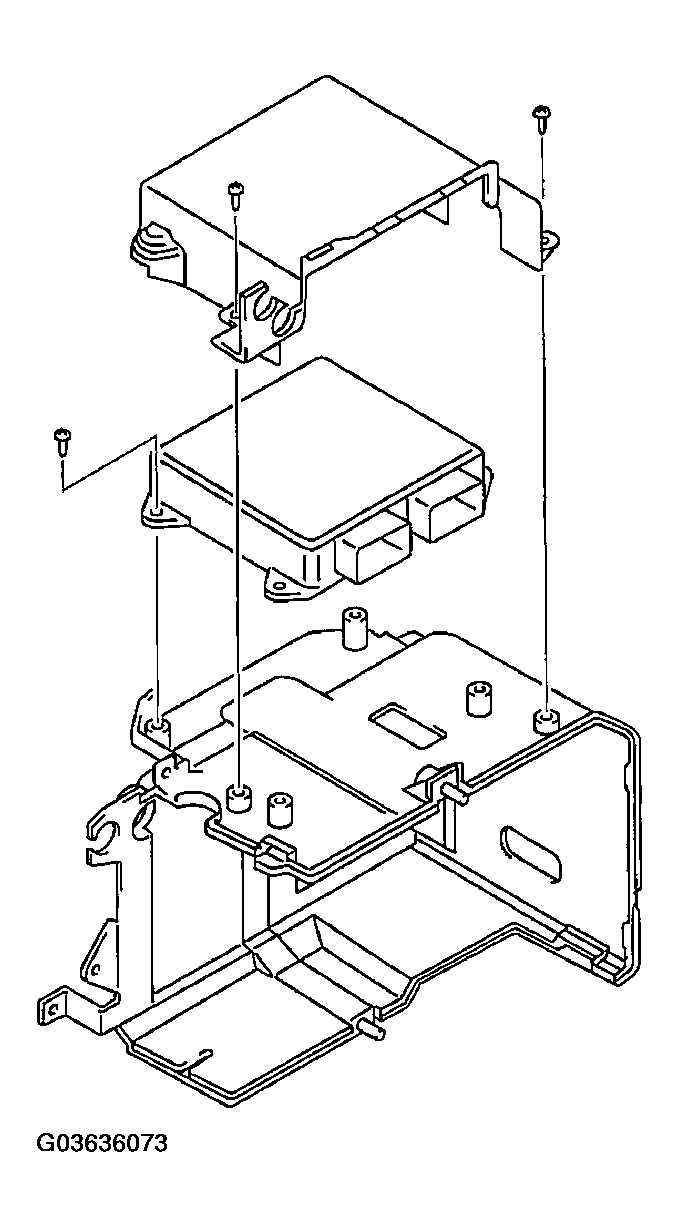 G03636073