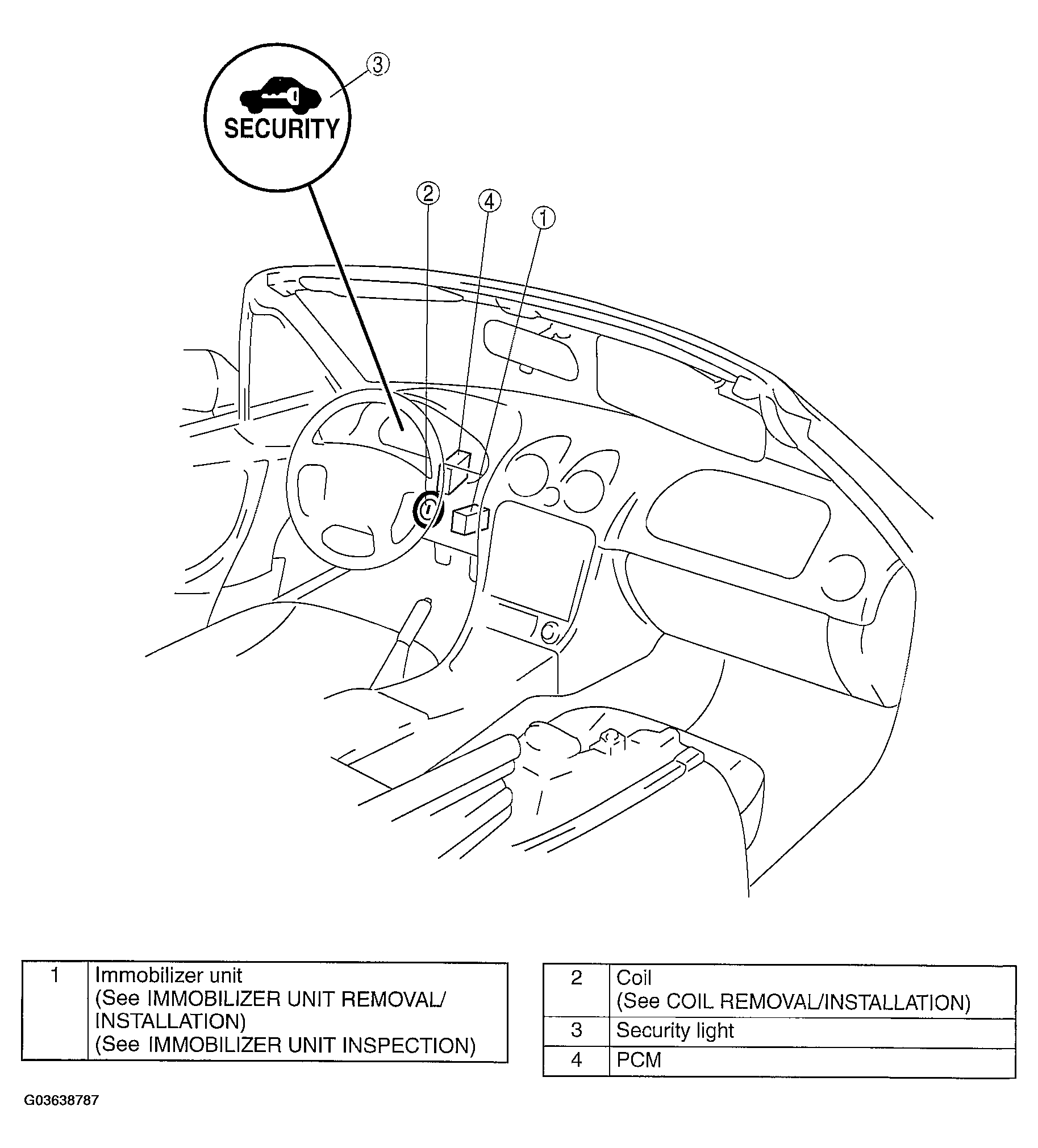 3
SECURITY
2
4
1

| 1 | Immobilizer unit (See IMMOBILIZER UNIT REMOVAL/ INSTALLATION) (See IMMOBILIZER UNIT INSPECTION) |
|---|---|

| 2 | Coil (See COIL REMOVAL/INSTALLATION) |
|---|---|
| 3 | Security light |
| 4 | PCM |

G03638787