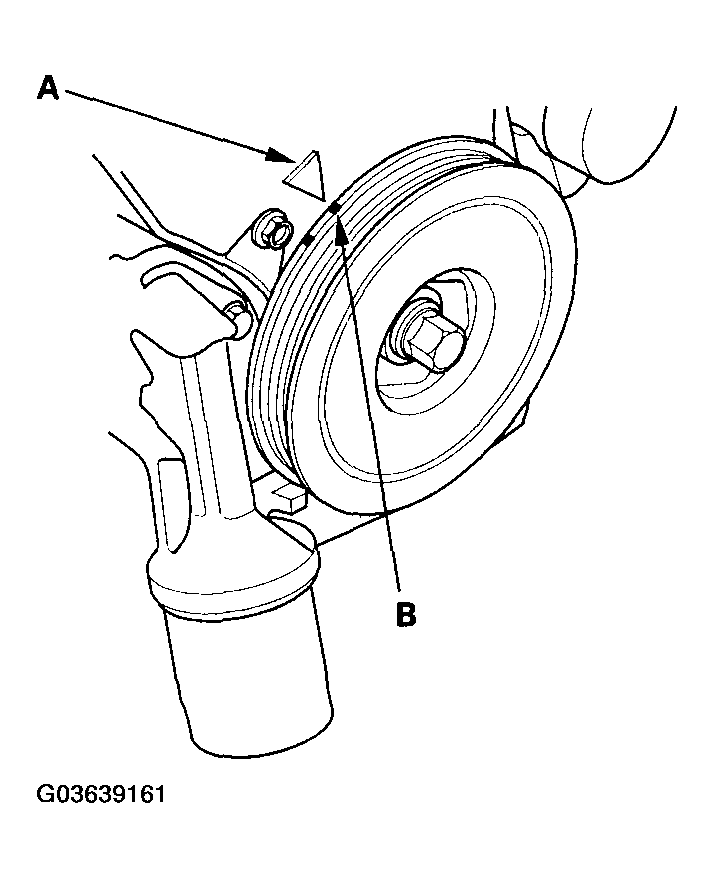 A

B

G03639161