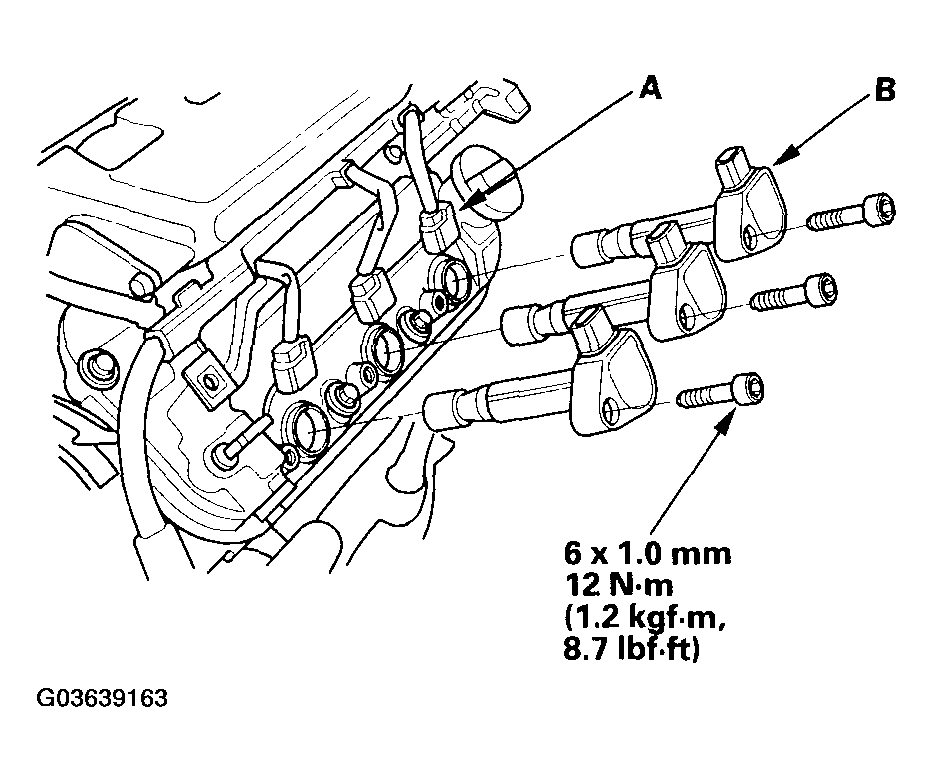 A

B

6 x 1.0 mm
12 N·m
(1.2 kgf·m,
8.7 lbf·ft)

G03639163