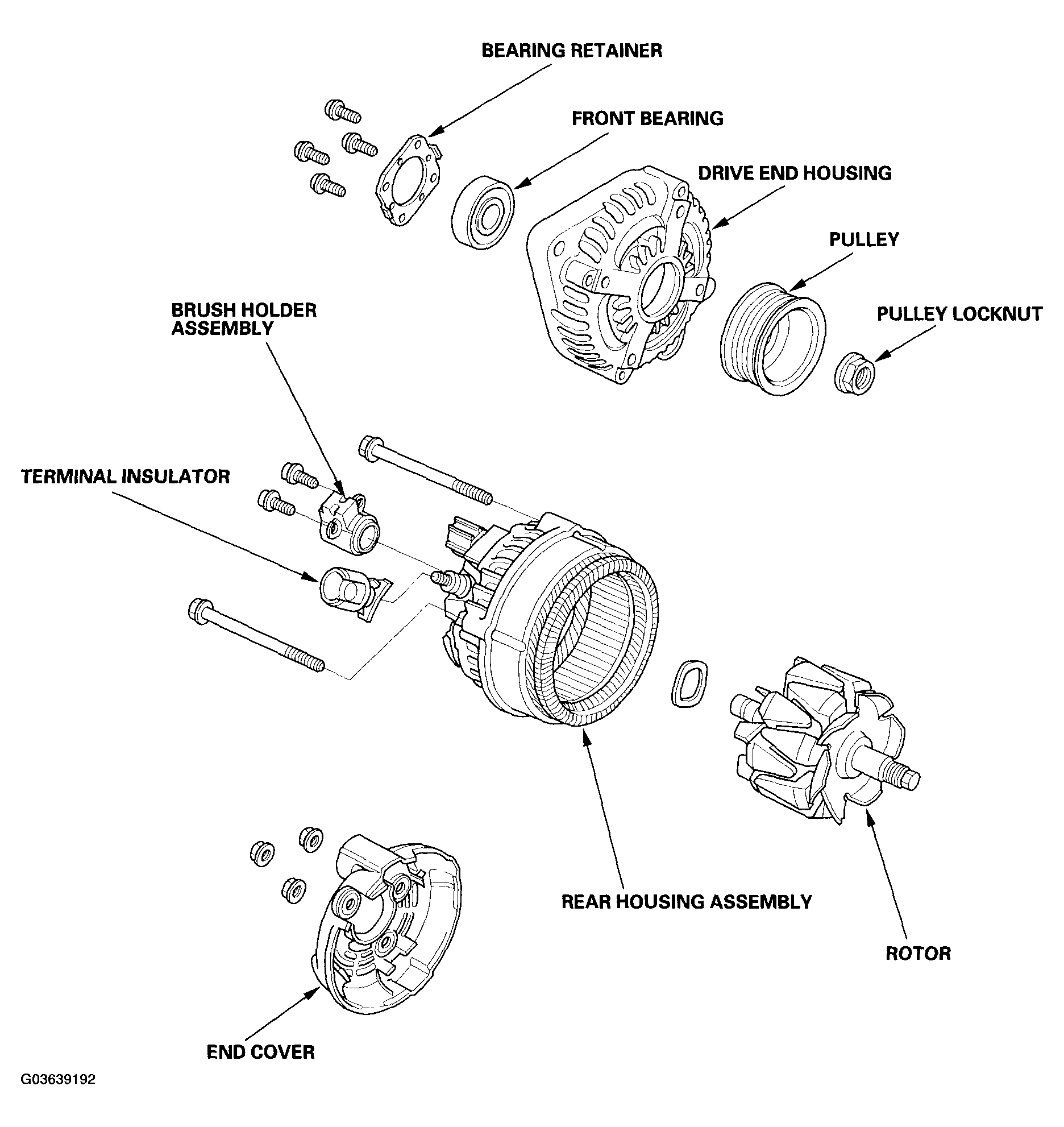 BEARING RETAINER

FRONT BEARING

DRIVE END HOUSING

PULLEY

PULLEY LOCKNUT

BRUSH HOLDER ASSEMBLY

TERMINAL INSULATOR

REAR HOUSING ASSEMBLY

ROTOR

END COVER

G03639192