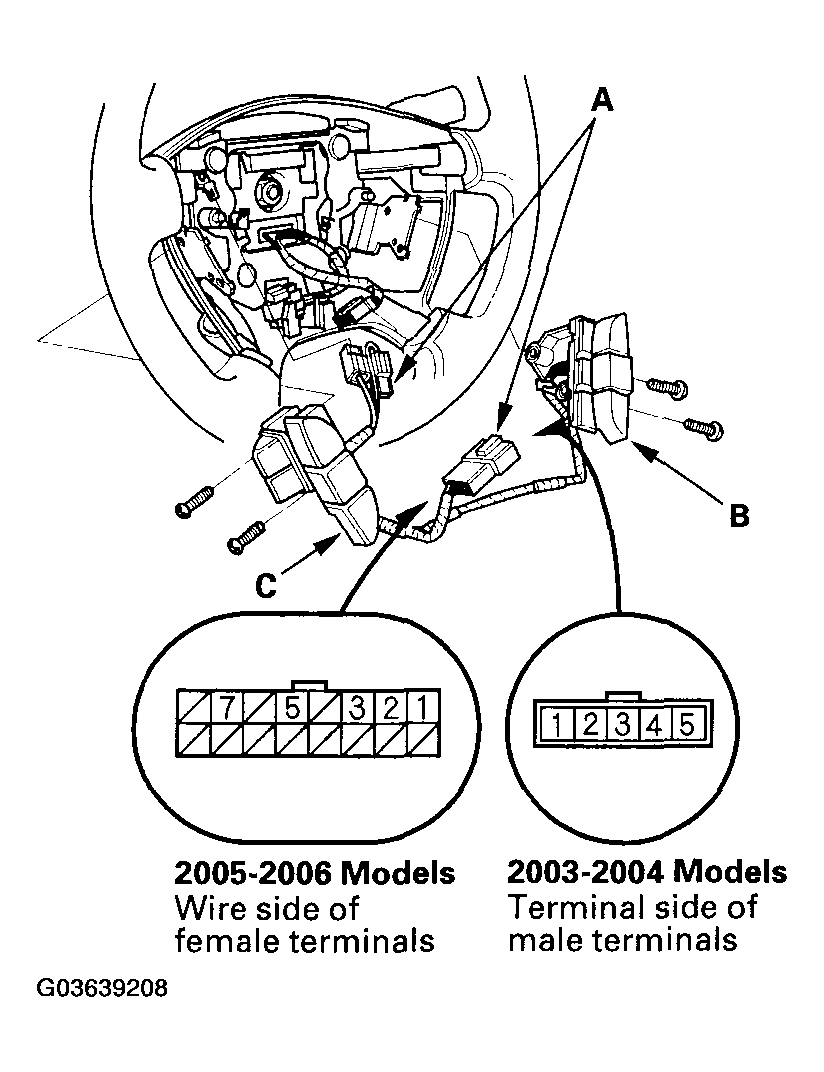 A

B

C

7 5 3 2 1

1 2 3 4 5

2005-2006 Models
Wire side of female terminals

2003-2004 Models
Terminal side of male terminals

G03639208