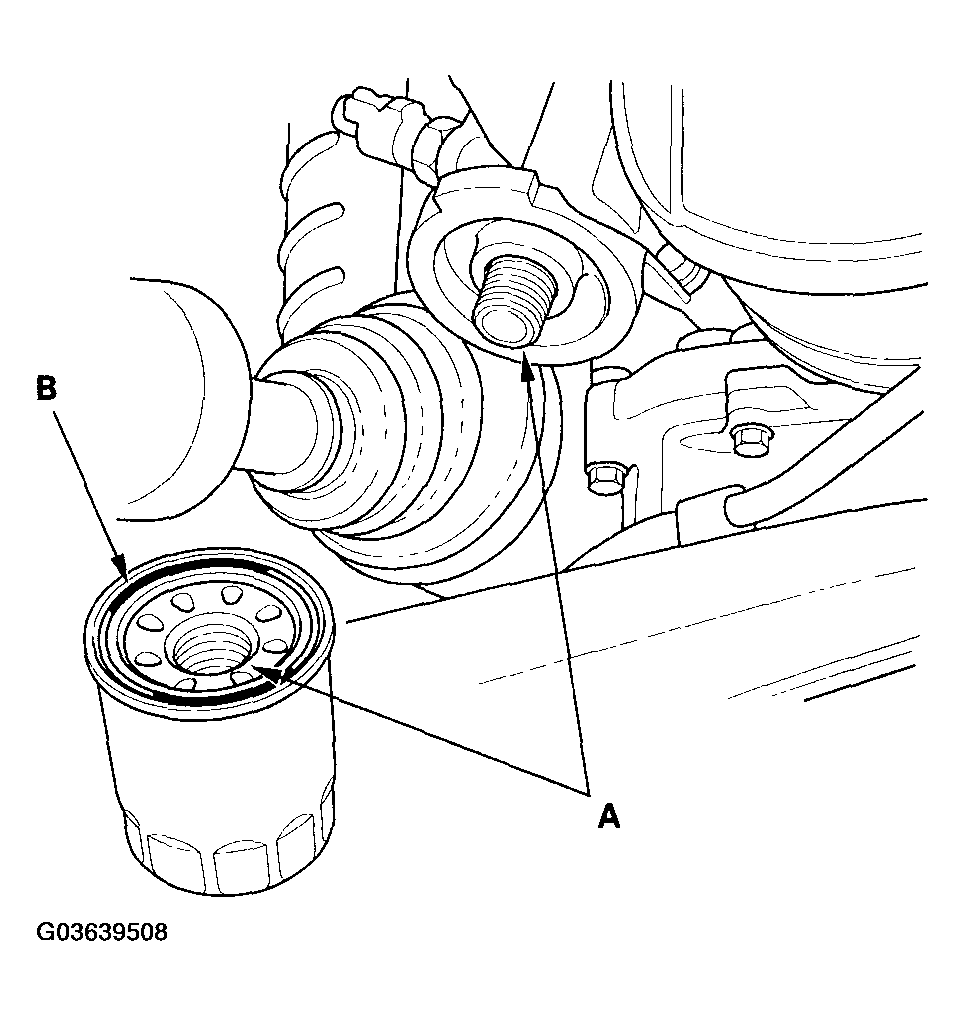 B

A

G03639508