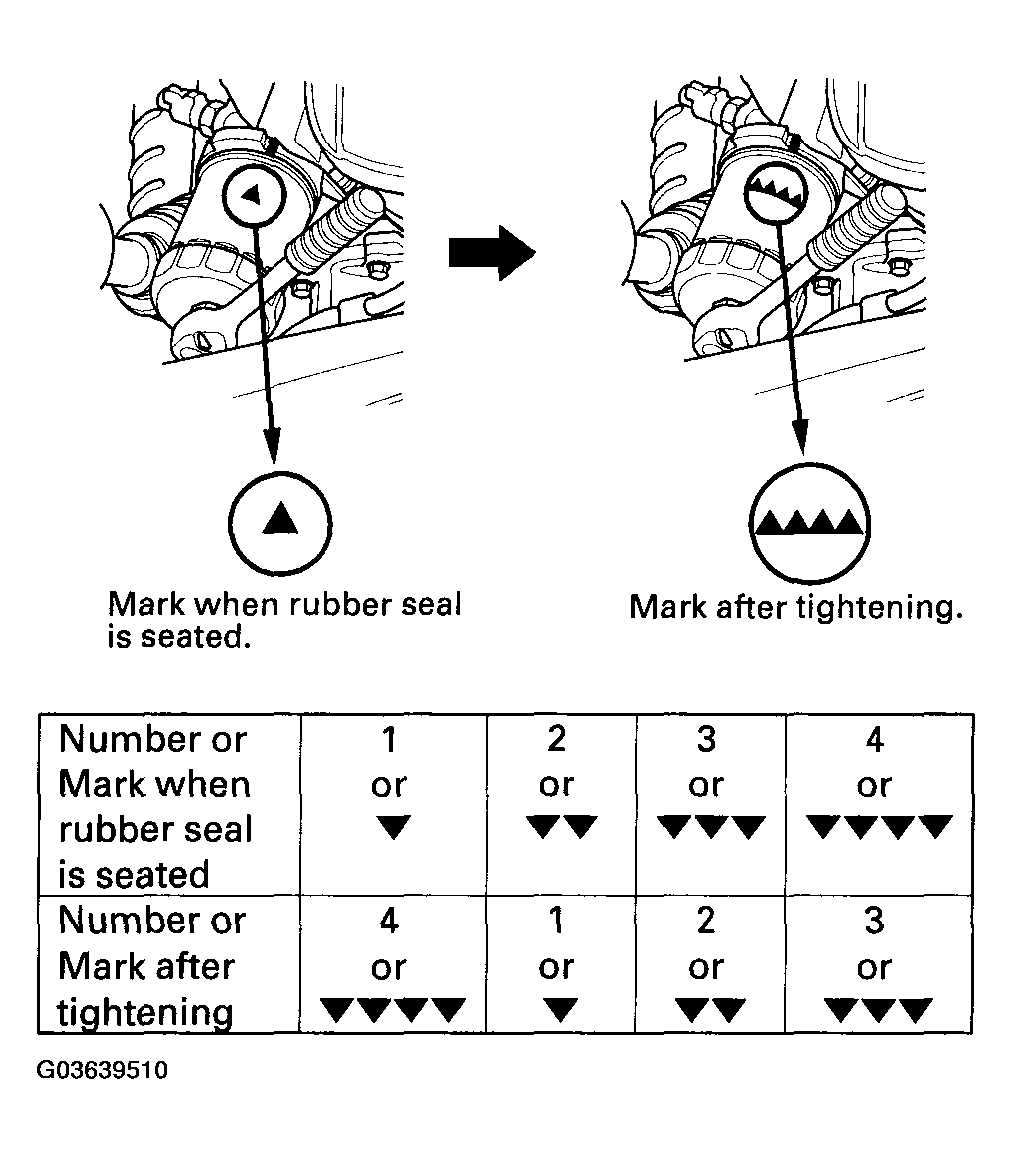 Mark when rubber seal is seated.

Mark after tightening.

| Number or Mark when rubber seal is seated | 1 or ▼ | 2 or ▼▼ | 3 or ▼▼▼ | 4 or ▼▼▼▼ |
|---|---|---|---|---|
| Number or Mark after tightening | 4 or ▼▼▼▼ | 1 or ▼ | 2 or ▼▼ | 3 or ▼▼▼ |

G03639510