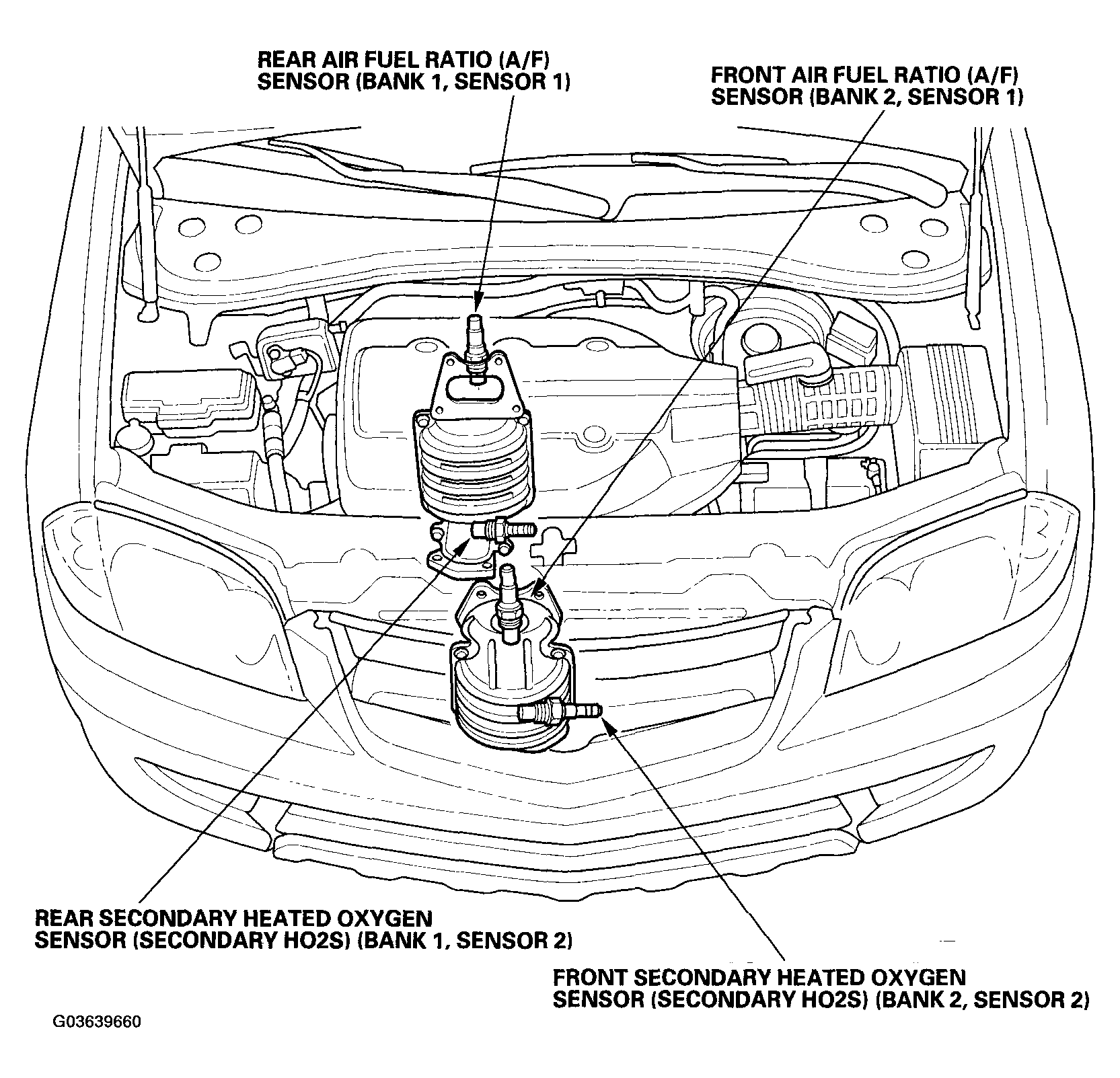 REAR AIR FUEL RATIO (A/F) SENSOR (BANK 1, SENSOR 1)

FRONT AIR FUEL RATIO (A/F) SENSOR (BANK 2, SENSOR 1)

REAR SECONDARY HEATED OXYGEN SENSOR (SECONDARY HO2S) (BANK 1, SENSOR 2)

FRONT SECONDARY HEATED OXYGEN SENSOR (SECONDARY HO2S) (BANK 2, SENSOR 2)

G03639660