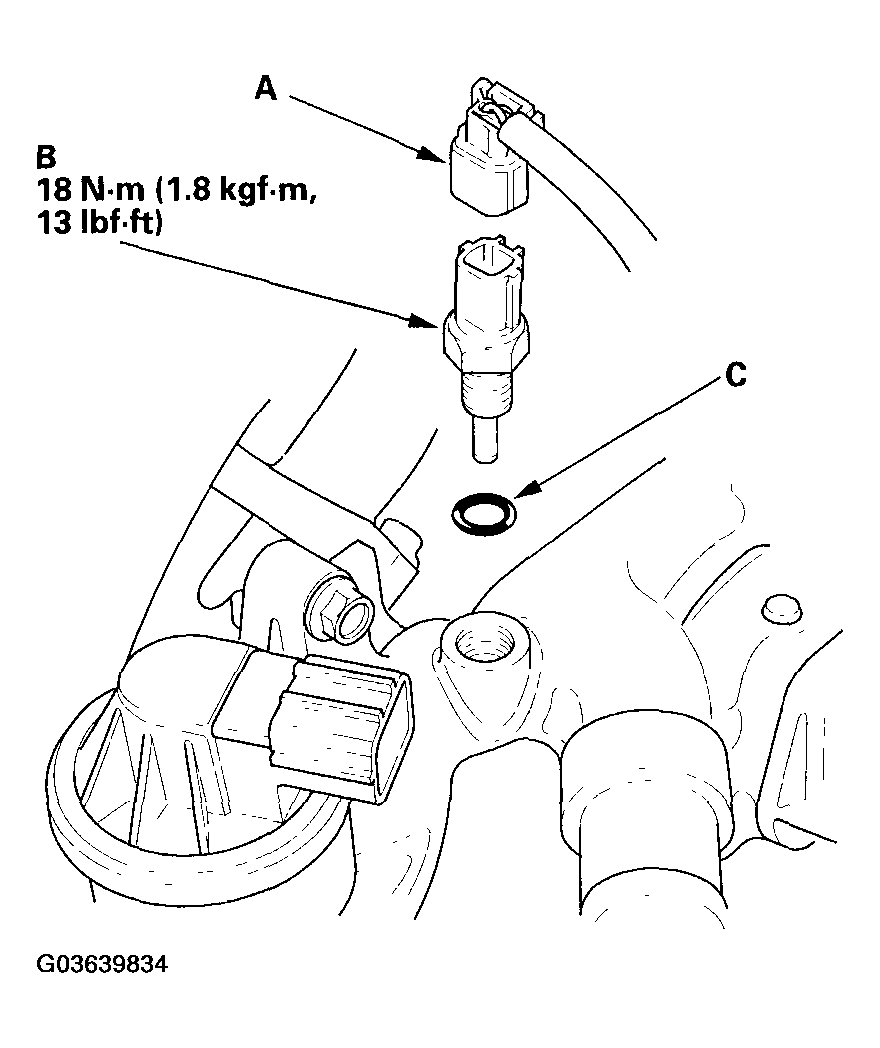 A

B
18 N·m (1.8 kgf·m, 13 lbf·ft)

C

G03639834