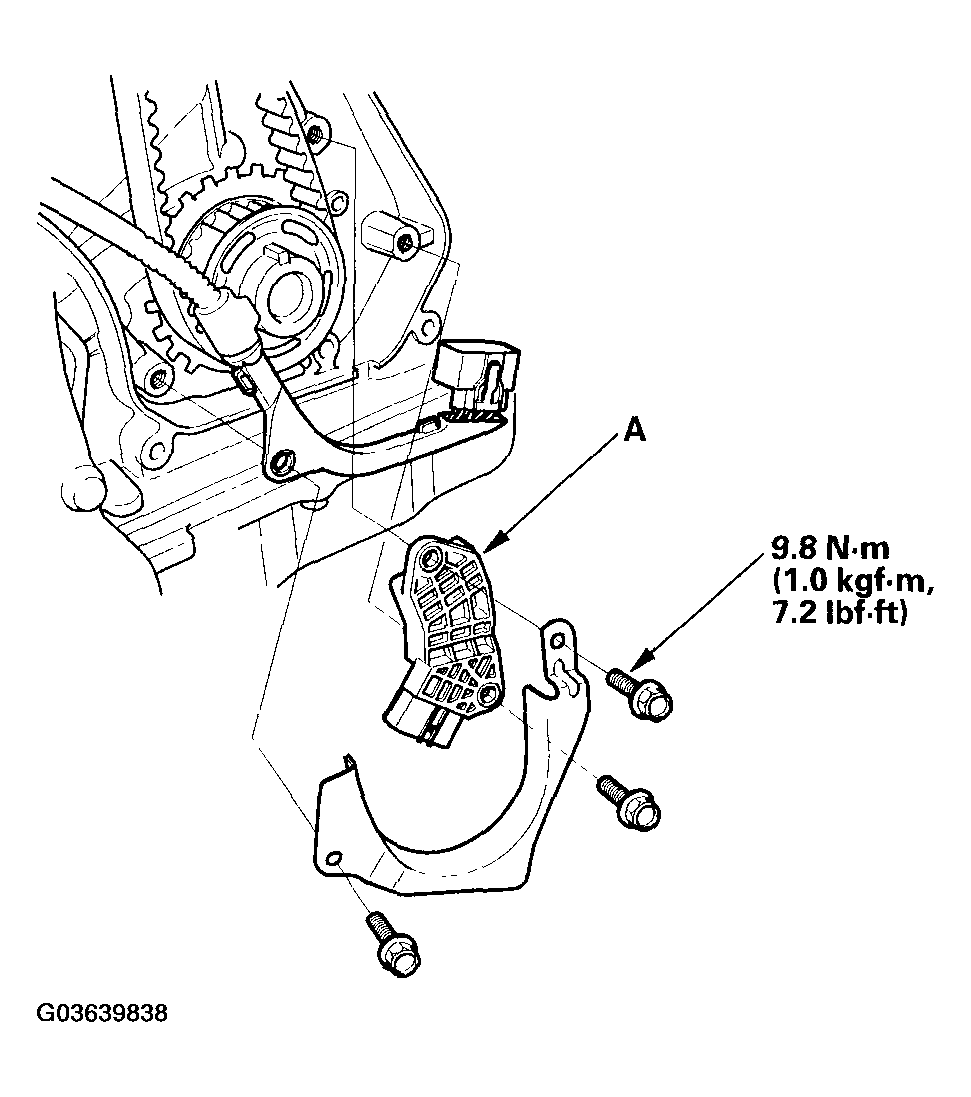 A

9.8 N·m
(1.0 kgf·m,
7.2 lbf·ft)

G03639838