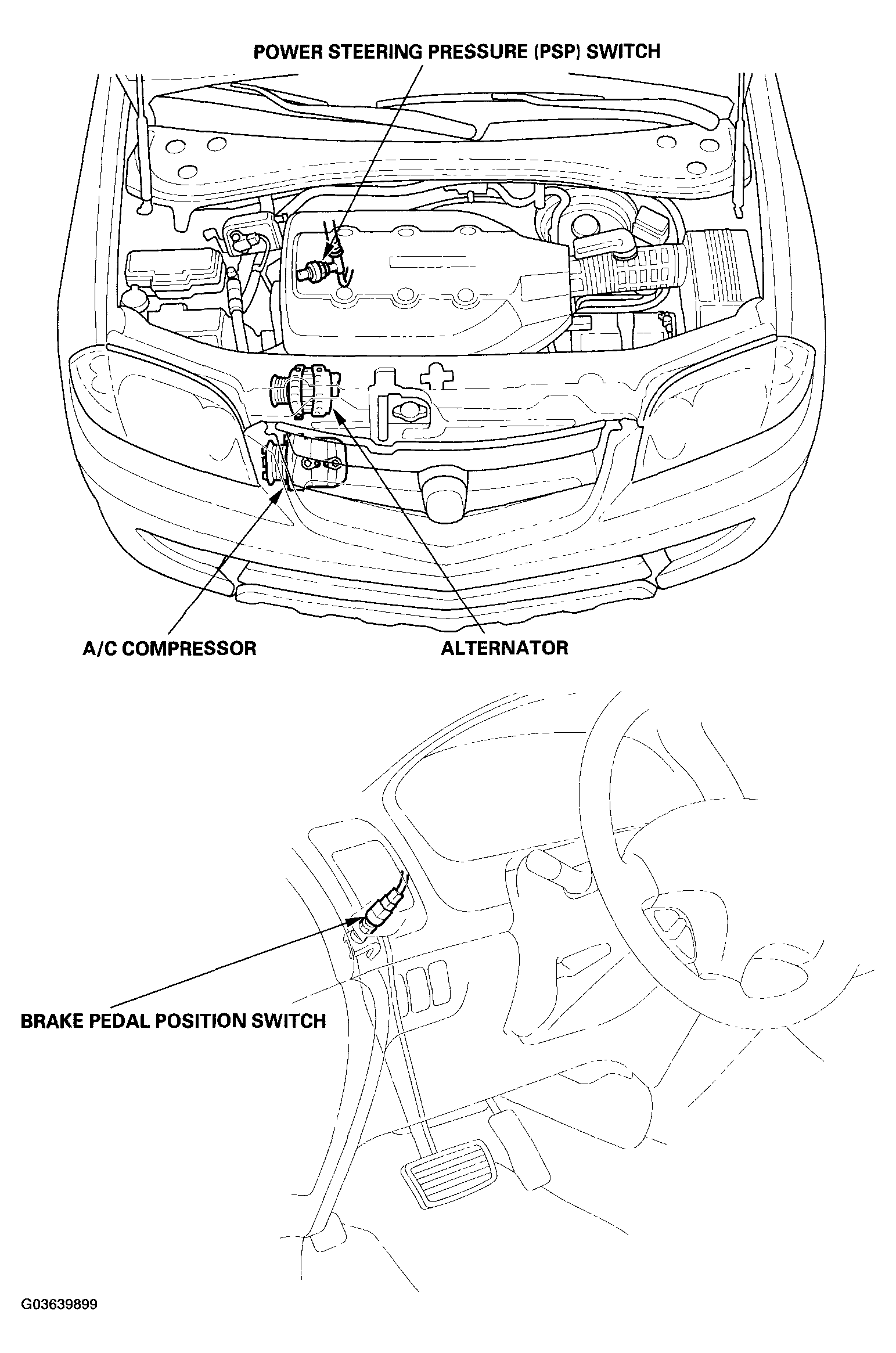 POWER STEERING PRESSURE (PSP) SWITCH

A/C COMPRESSOR

ALTERNATOR

BRAKE PEDAL POSITION SWITCH

G03639899