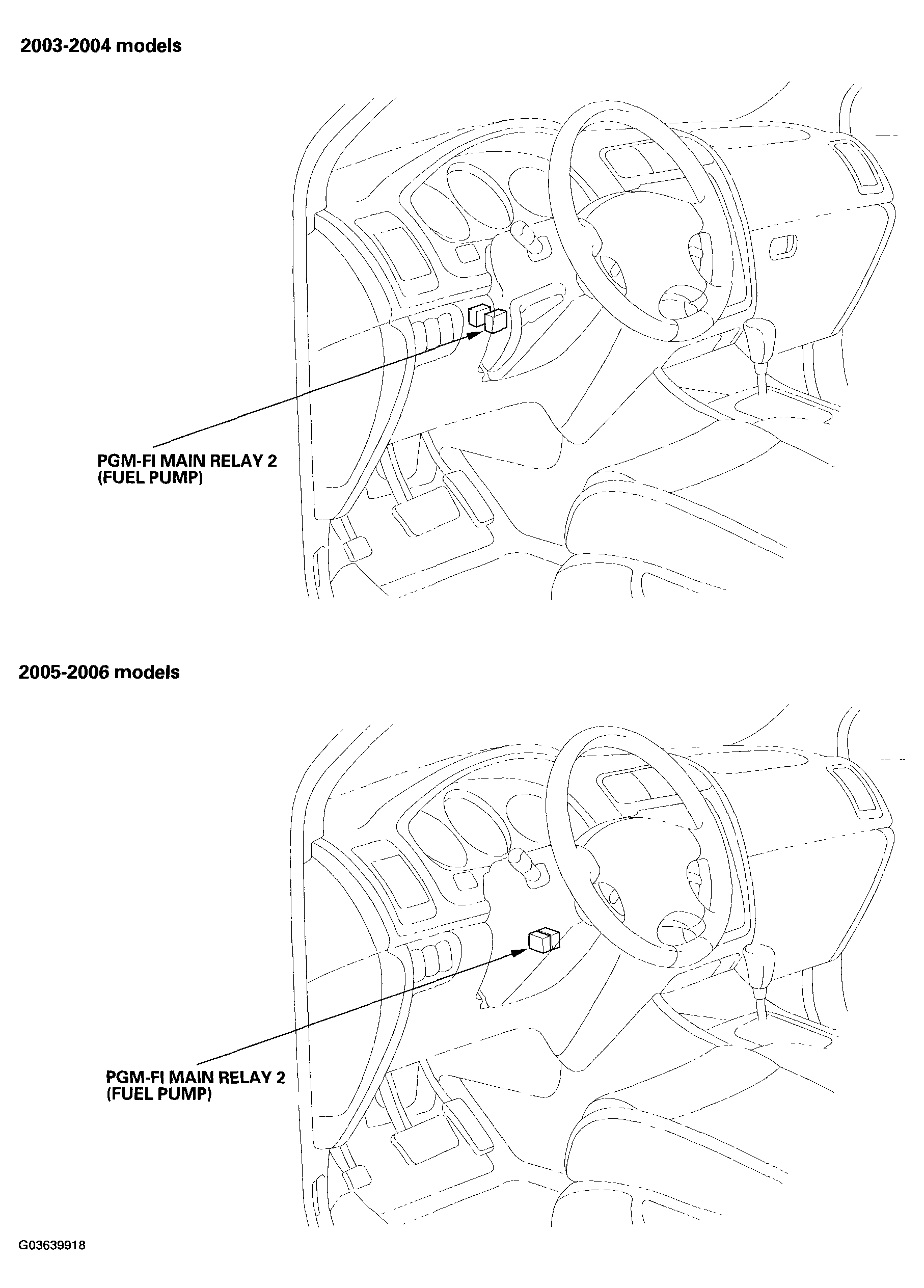 2003-2004 models

PGM-FI MAIN RELAY 2
(FUEL PUMP)

2005-2006 models

PGM-FI MAIN RELAY 2
(FUEL PUMP)

G03639918