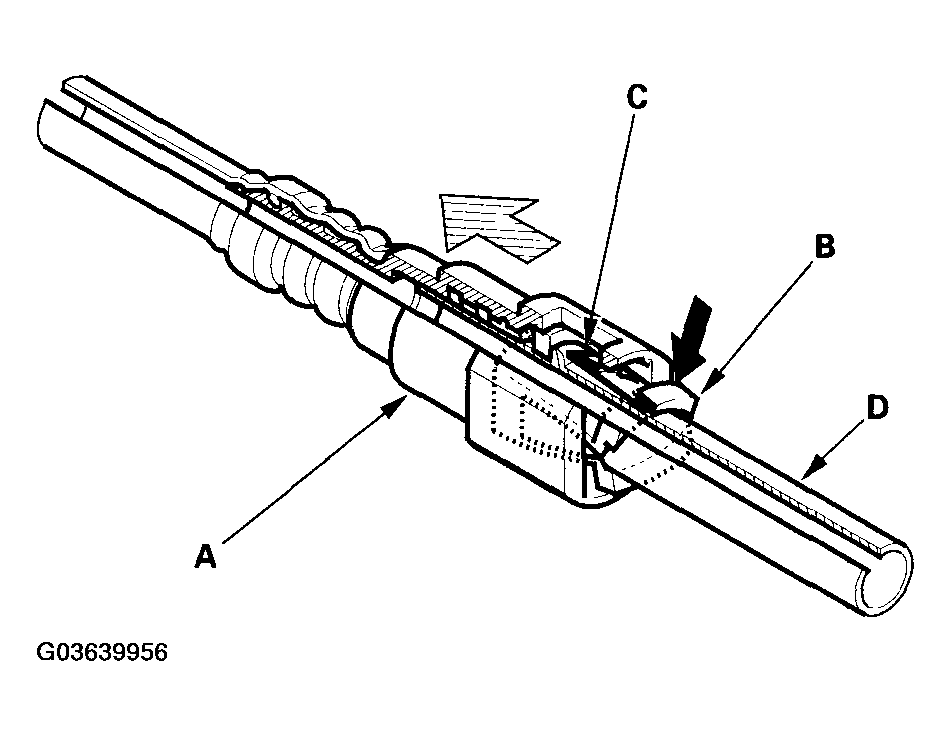 C

B

D

A

G03639956