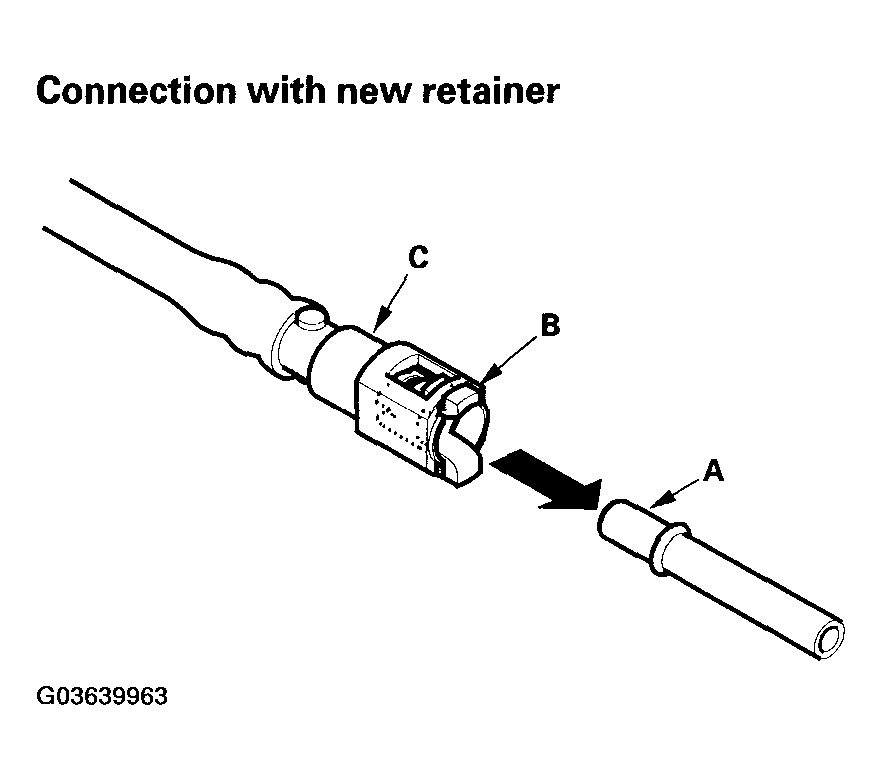 Connection with new retainer

C

B

A

G03639963