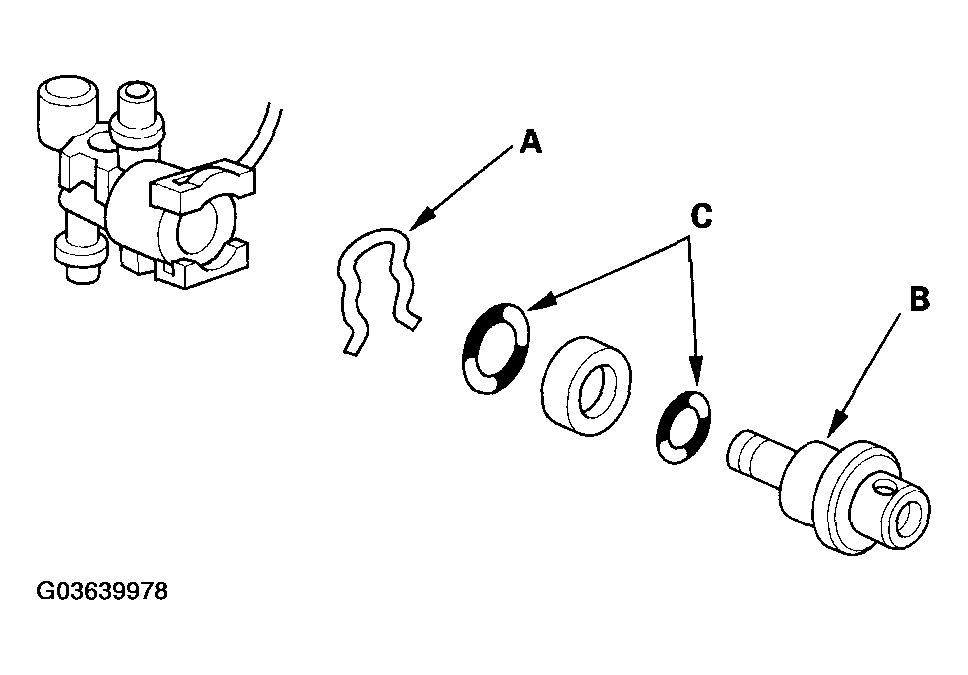 A

C

B

G03639978