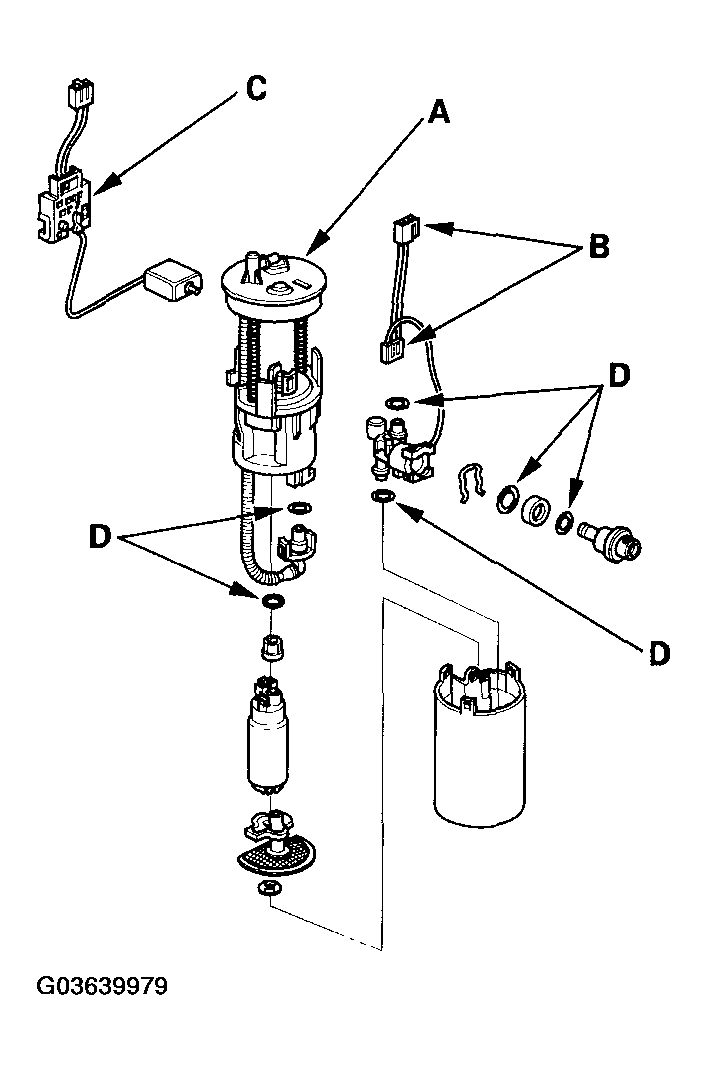 C

A

B

D

D

D

G03639979