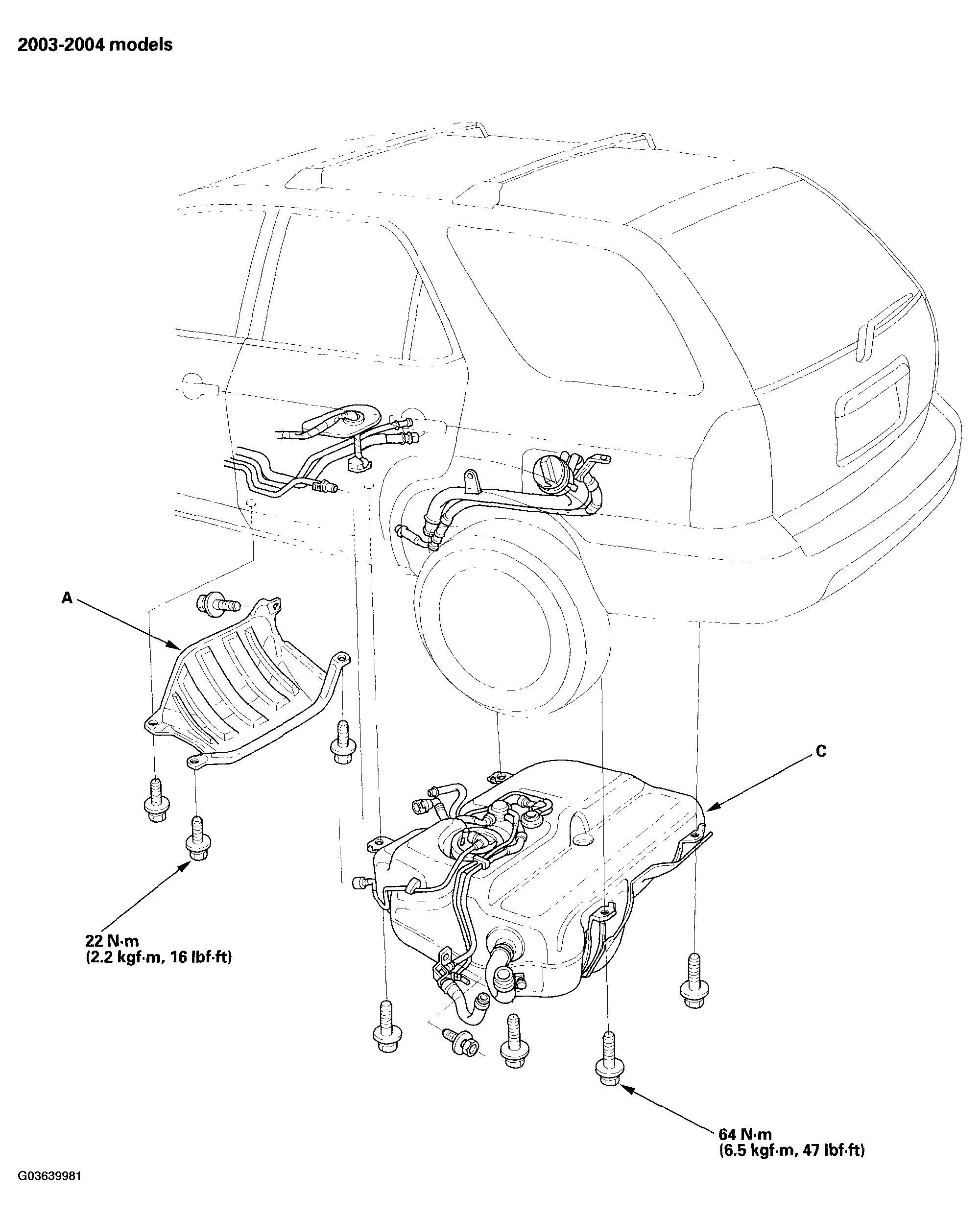 2003-2004 models

A

C

22 N·m
(2.2 kgf·m, 16 lbf·ft)

64 N·m
(6.5 kgf·m, 47 lbf·ft)

G03639981