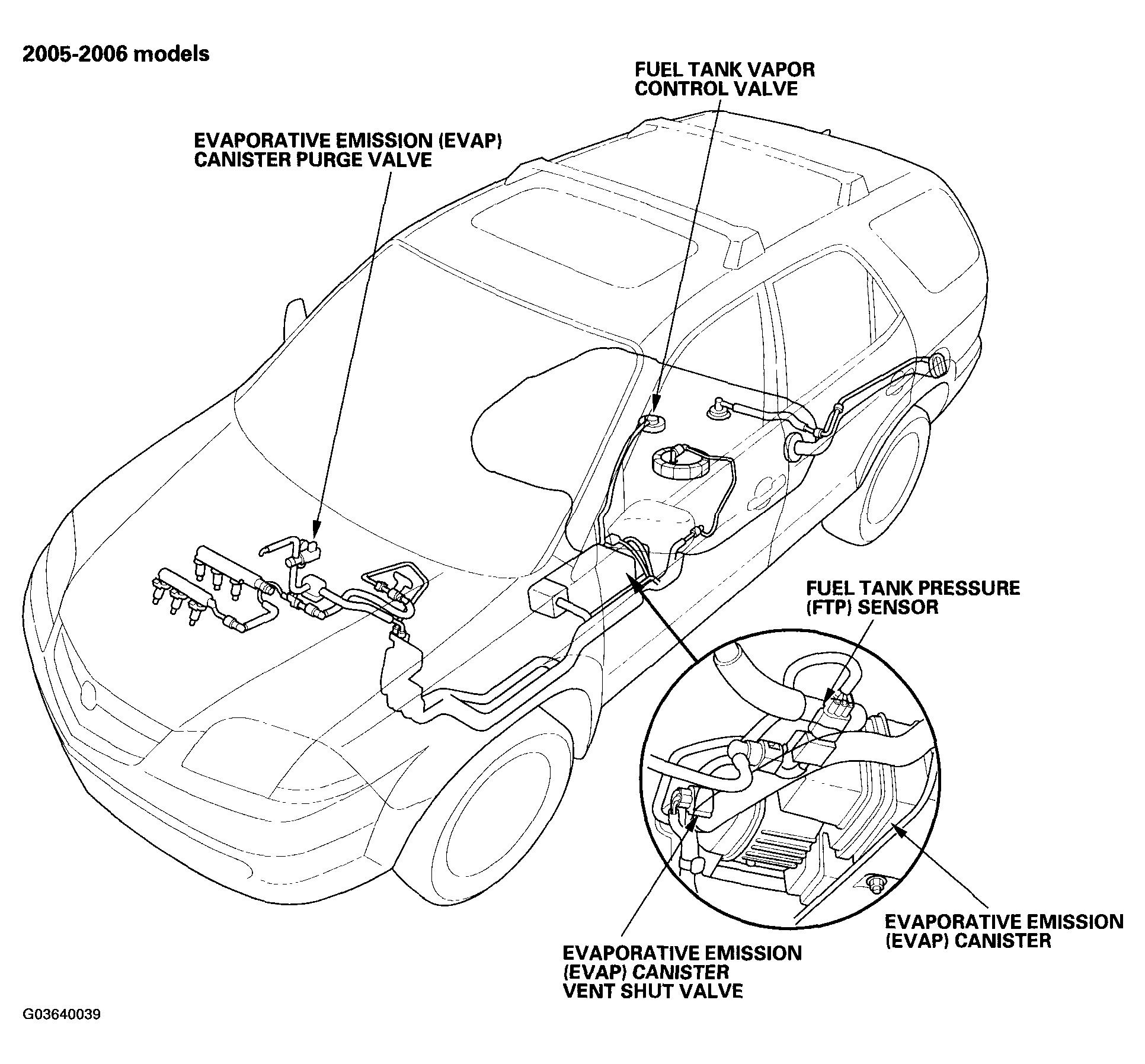 2005-2006 models

FUEL TANK VAPOR CONTROL VALVE

EVAPORATIVE EMISSION (EVAP) CANISTER PURGE VALVE

FUEL TANK PRESSURE (FTP) SENSOR

EVAPORATIVE EMISSION (EVAP) CANISTER

EVAPORATIVE EMISSION (EVAP) CANISTER VENT SHUT VALVE

G03640039