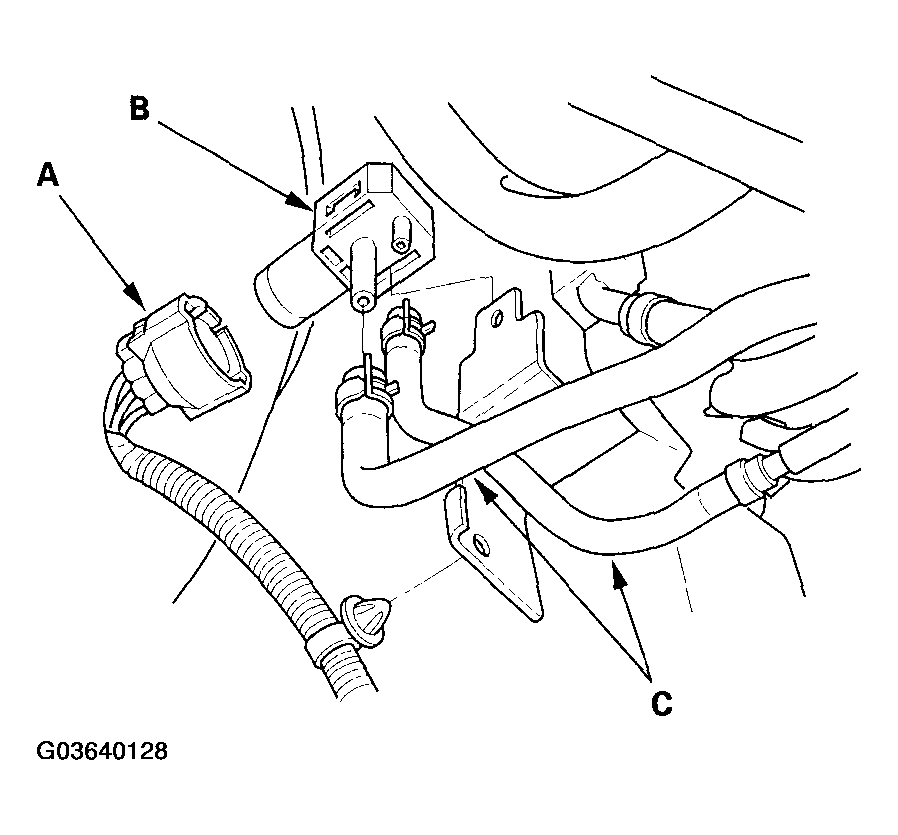 B
A
C
G03640128