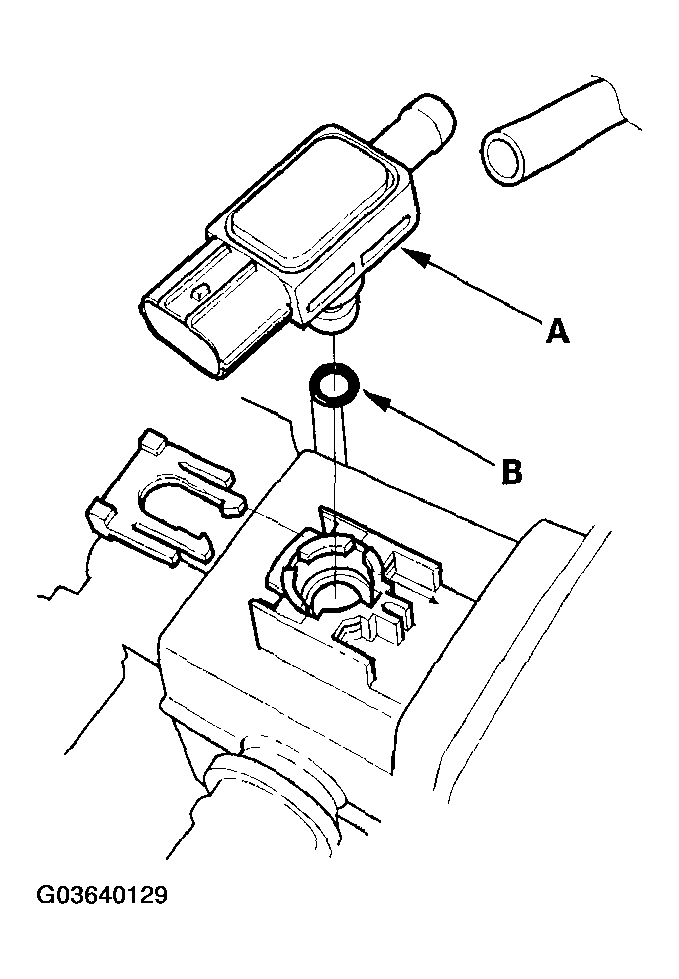 A

B

G03640129