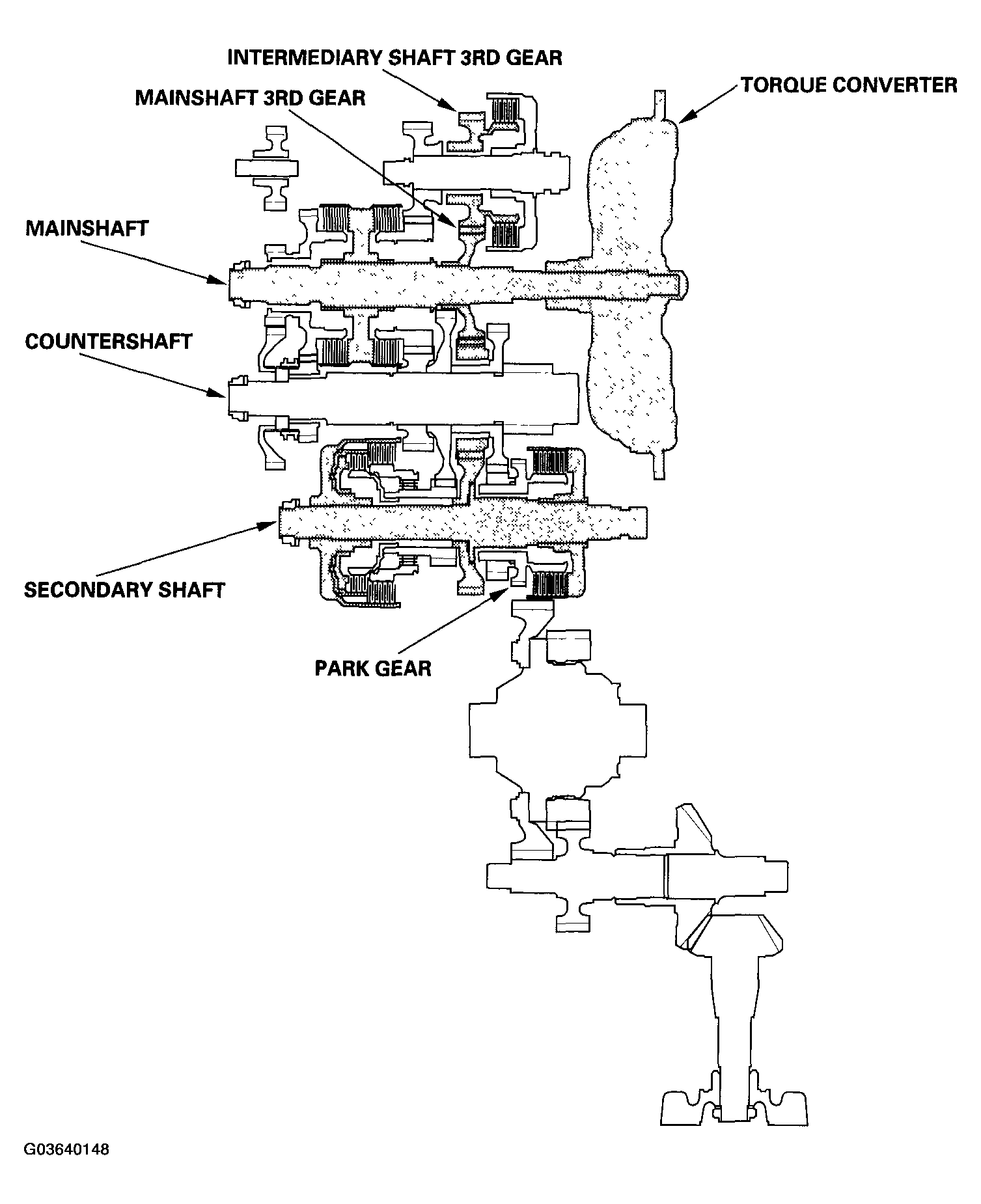 INTERMEDIARY SHAFT 3RD GEAR
MAINSHAFT 3RD GEAR
TORQUE CONVERTER
MAINSHAFT
COUNTERSHAFT
SECONDARY SHAFT
PARK GEAR
G03640148