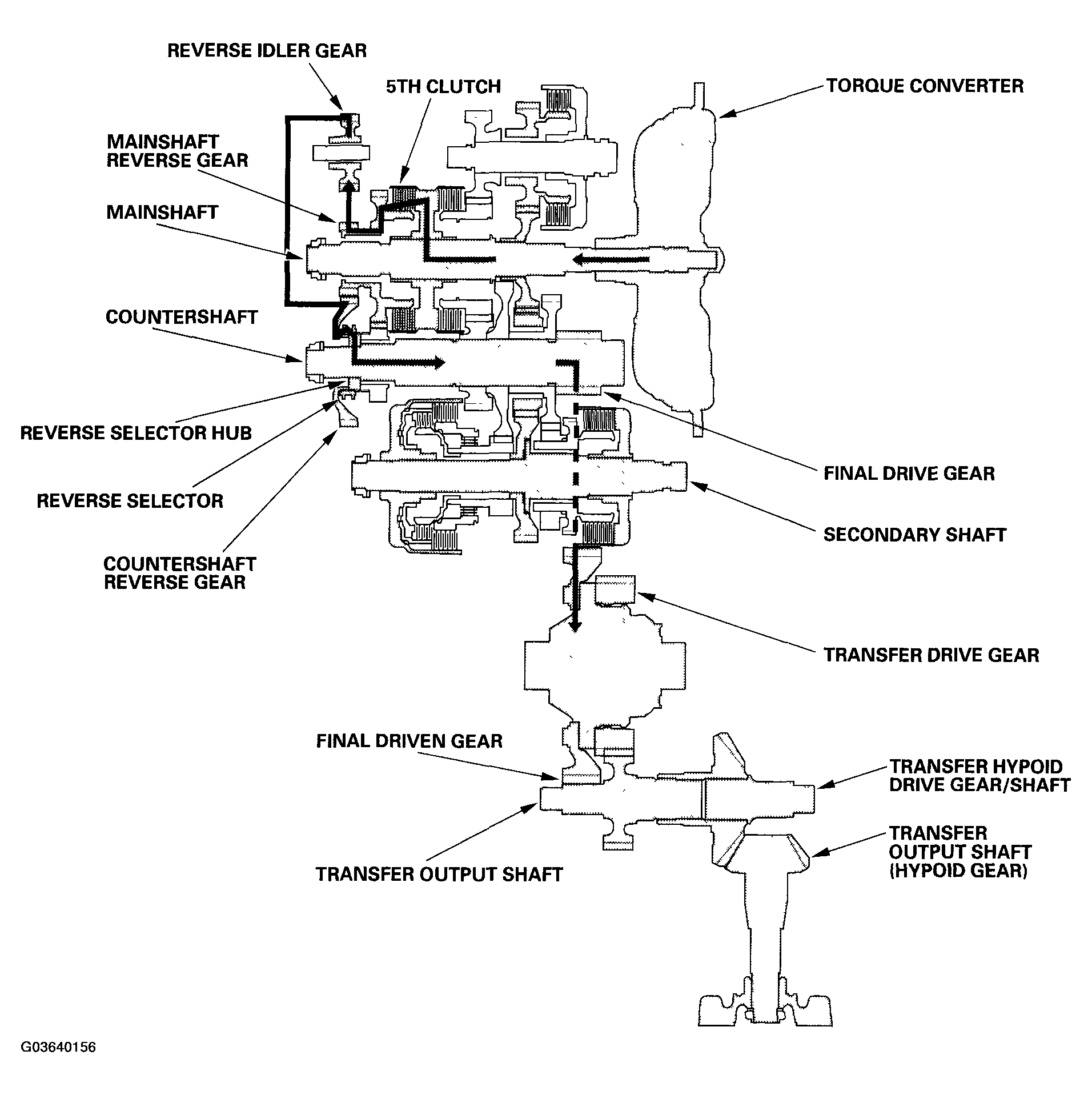 REVERSE IDLER GEAR

5TH CLUTCH

TORQUE CONVERTER

MAINSHAFT REVERSE GEAR

MAINSHAFT

COUNTERSHAFT

REVERSE SELECTOR HUB

REVERSE SELECTOR

COUNTERSHAFT REVERSE GEAR

FINAL DRIVE GEAR

SECONDARY SHAFT

TRANSFER DRIVE GEAR

FINAL DRIVEN GEAR

TRANSFER HYPOID DRIVE GEAR/SHAFT

TRANSFER OUTPUT SHAFT (HYPOID GEAR)

TRANSFER OUTPUT SHAFT

G03640156