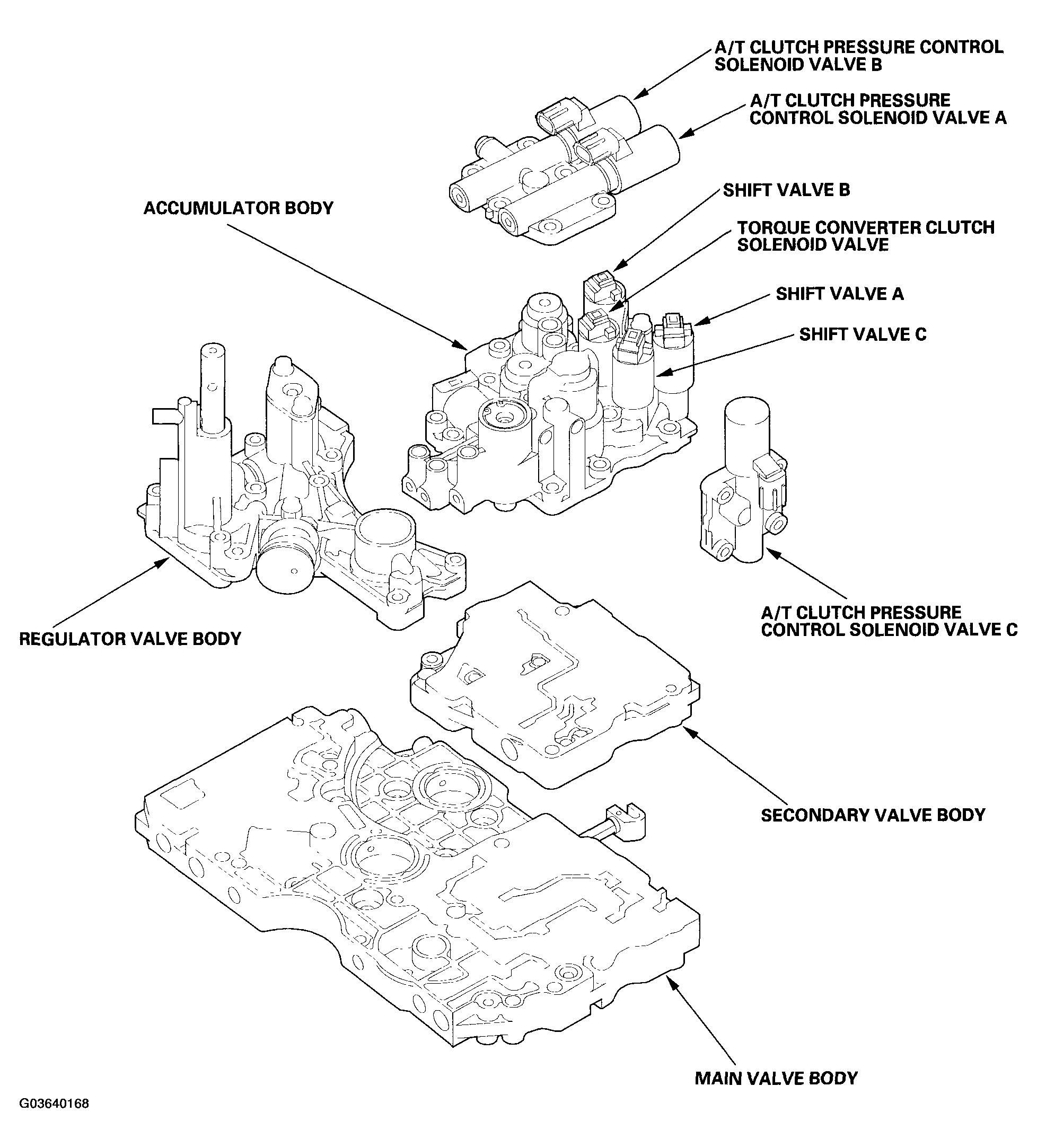 A/T CLUTCH PRESSURE CONTROL SOLENOID VALVE B

A/T CLUTCH PRESSURE CONTROL SOLENOID VALVE A

SHIFT VALVE B

ACCUMULATOR BODY

TORQUE CONVERTER CLUTCH SOLENOID VALVE

SHIFT VALVE A

SHIFT VALVE C

A/T CLUTCH PRESSURE CONTROL SOLENOID VALVE C

REGULATOR VALVE BODY

SECONDARY VALVE BODY

MAIN VALVE BODY

G03640168