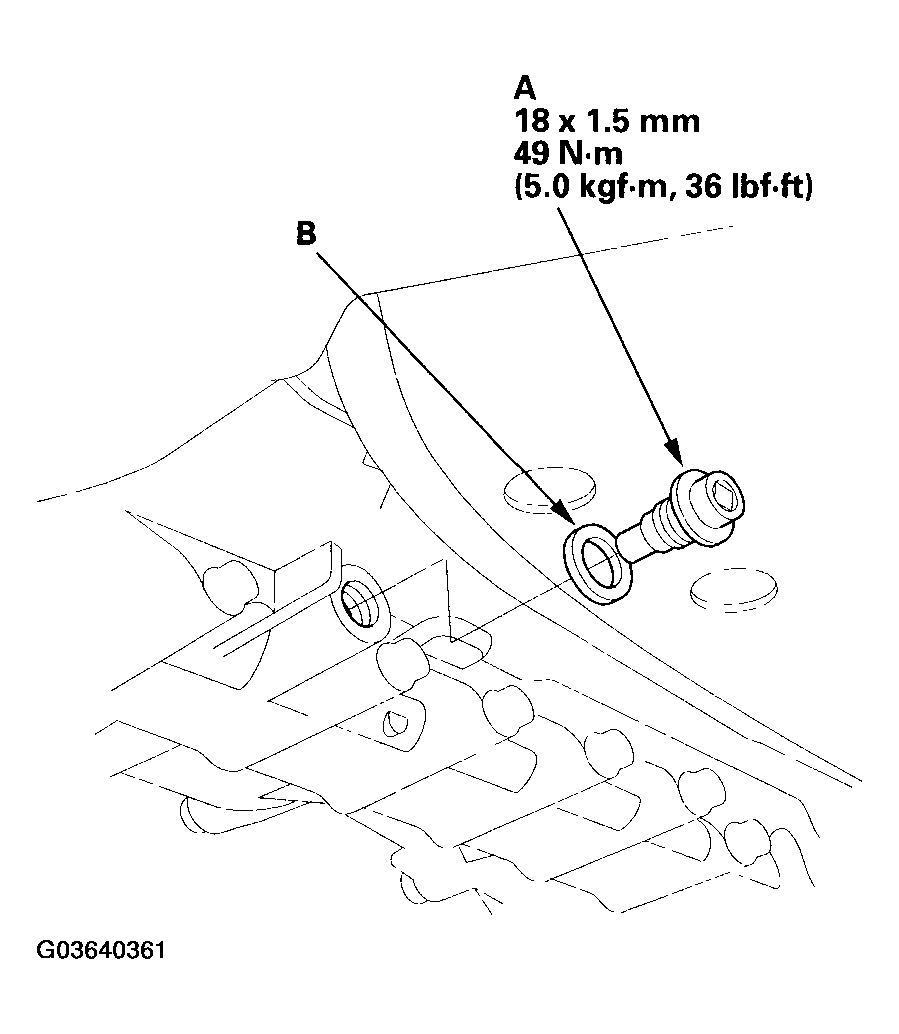 A
18 x 1.5 mm
49 N·m
(5.0 kgf·m, 36 lbf·ft)

B

G03640361