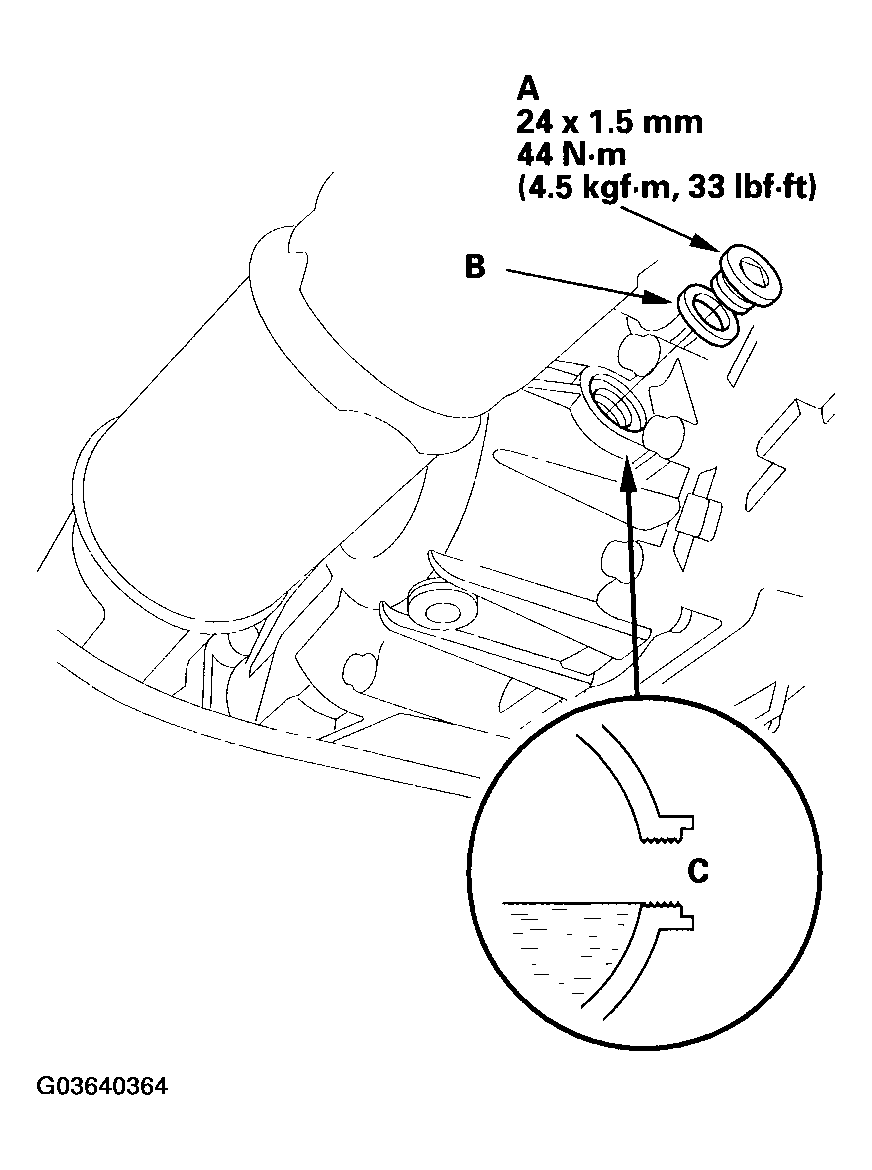 A
24 x 1.5 mm
44 N·m
(4.5 kgf·m, 33 lbf·ft)

B

C

G03640364