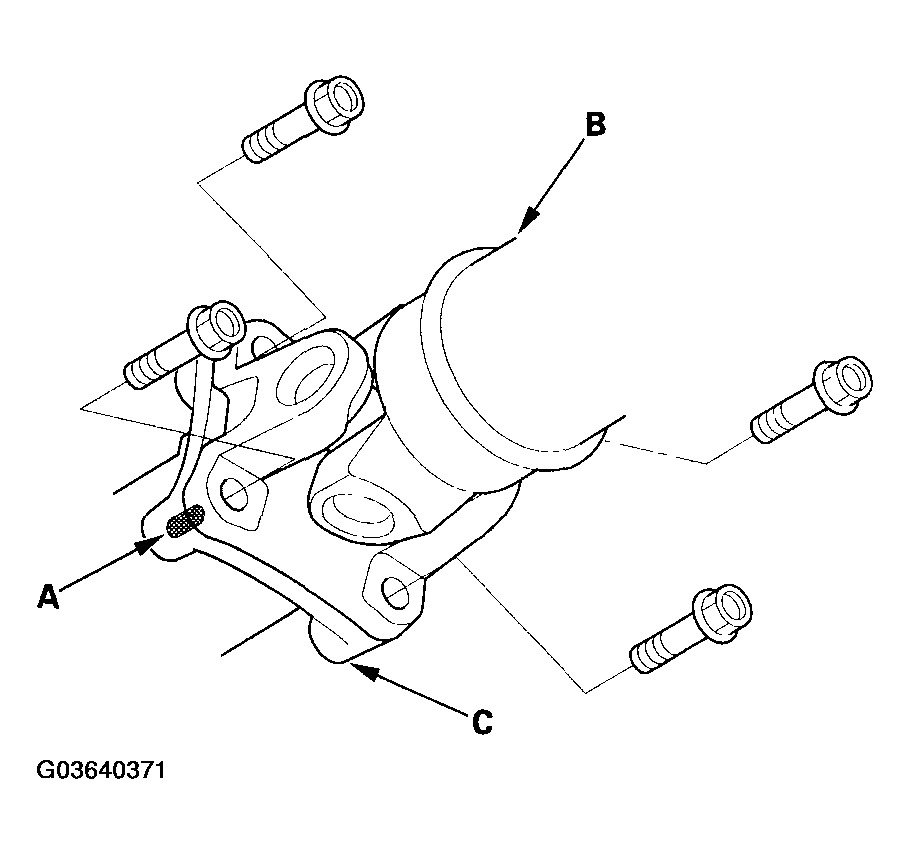 B

A

C

G03640371