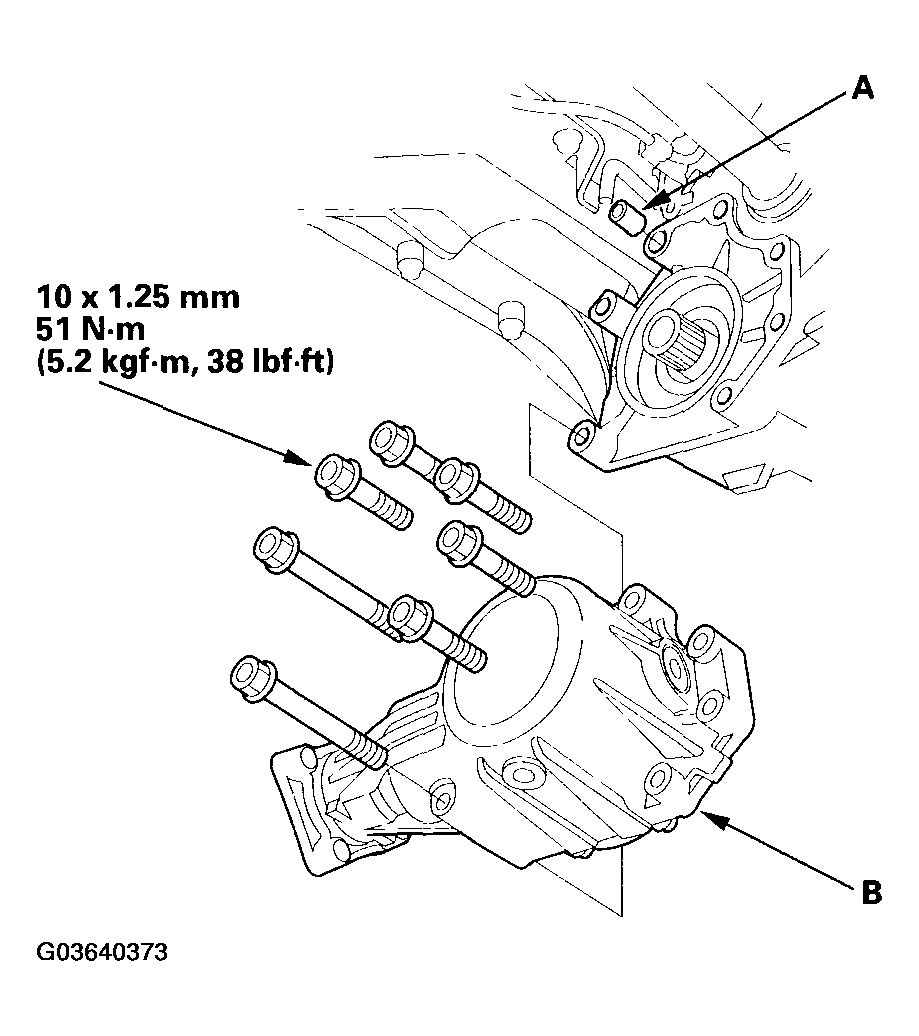 A

10 x 1.25 mm
51 N·m
(5.2 kgf·m, 38 lbf·ft)

B

G03640373