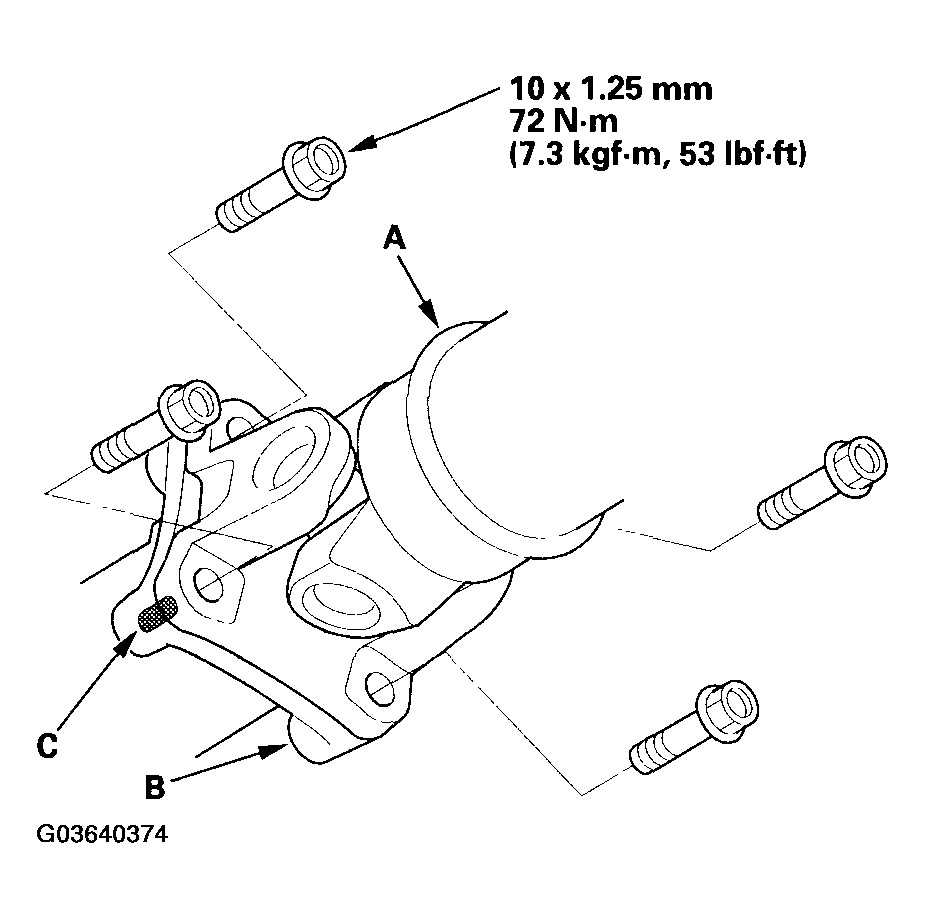 10 x 1.25 mm
72 N·m
(7.3 kgf·m, 53 lbf·ft)

A

C

B

G03640374