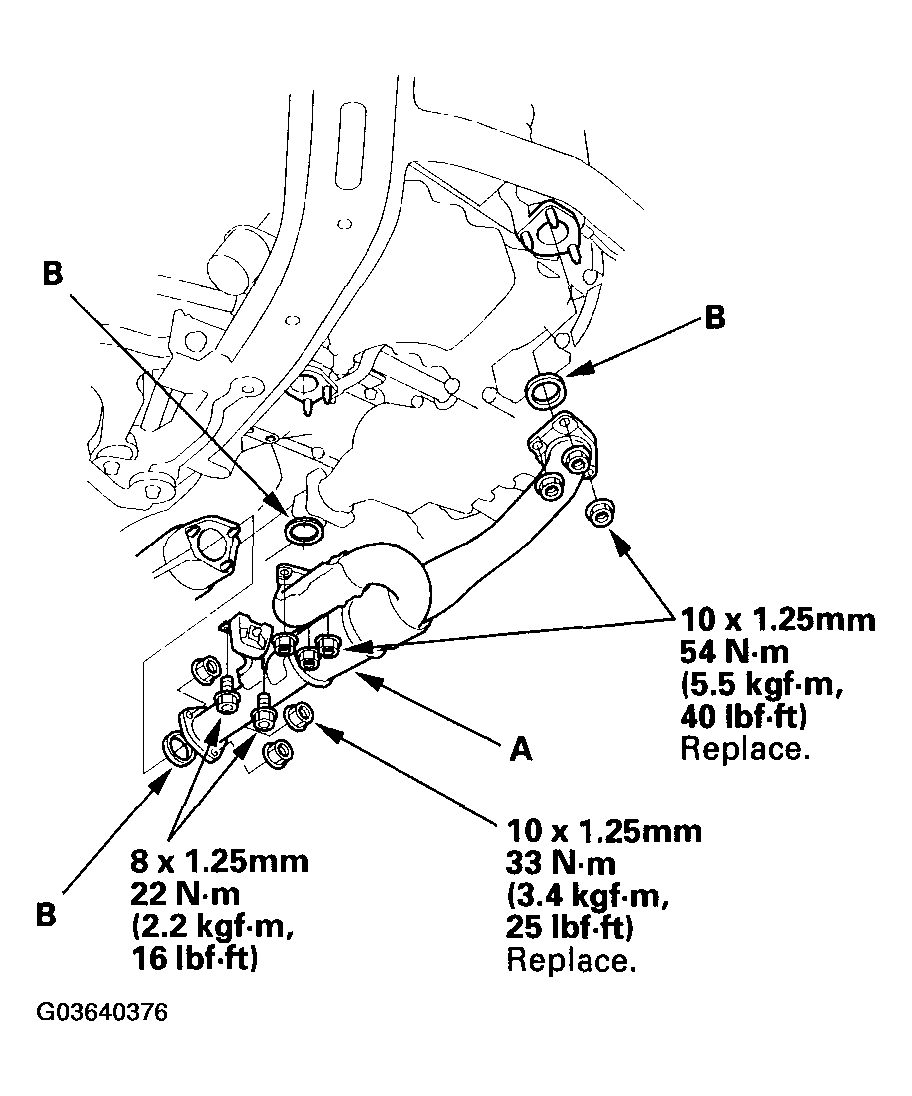 B

B

10 x 1.25mm
54 N·m
(5.5 kgf·m,
40 lbf·ft)
Replace.

A

10 x 1.25mm
33 N·m
(3.4 kgf·m,
25 lbf·ft)
Replace.

8 x 1.25mm
22 N·m
(2.2 kgf·m,
16 lbf·ft)

B

G03640376