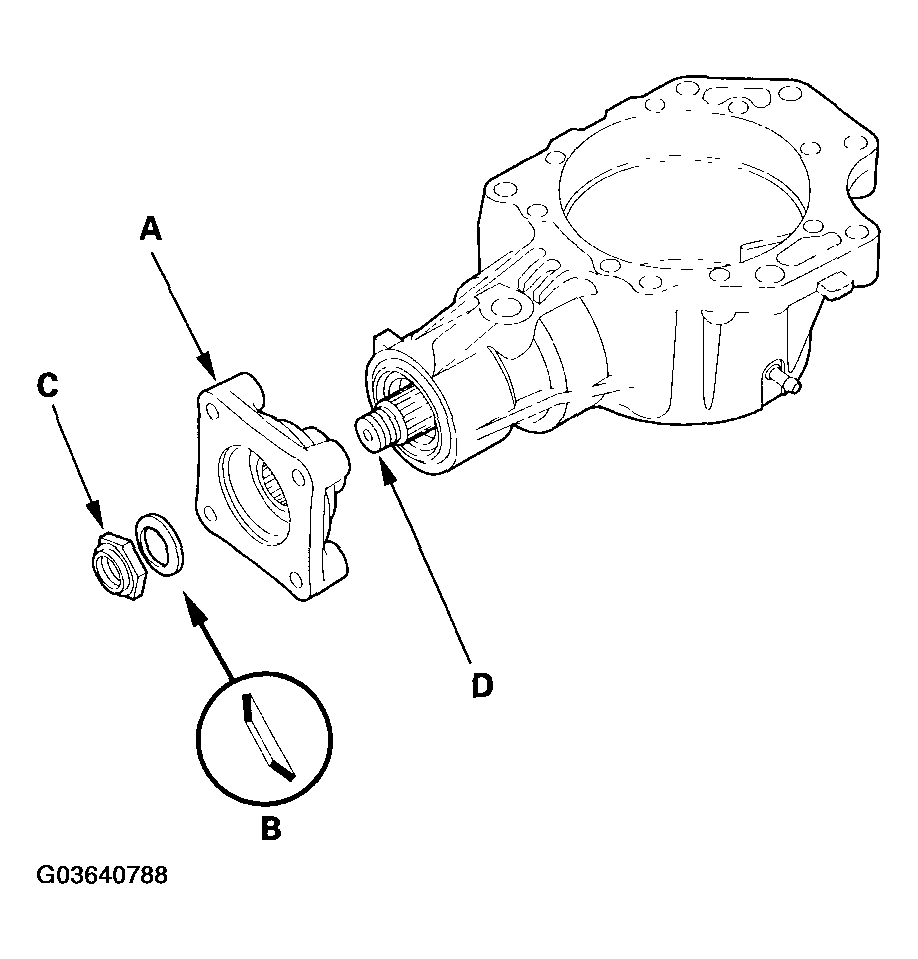 A

C

D

B

G03640788